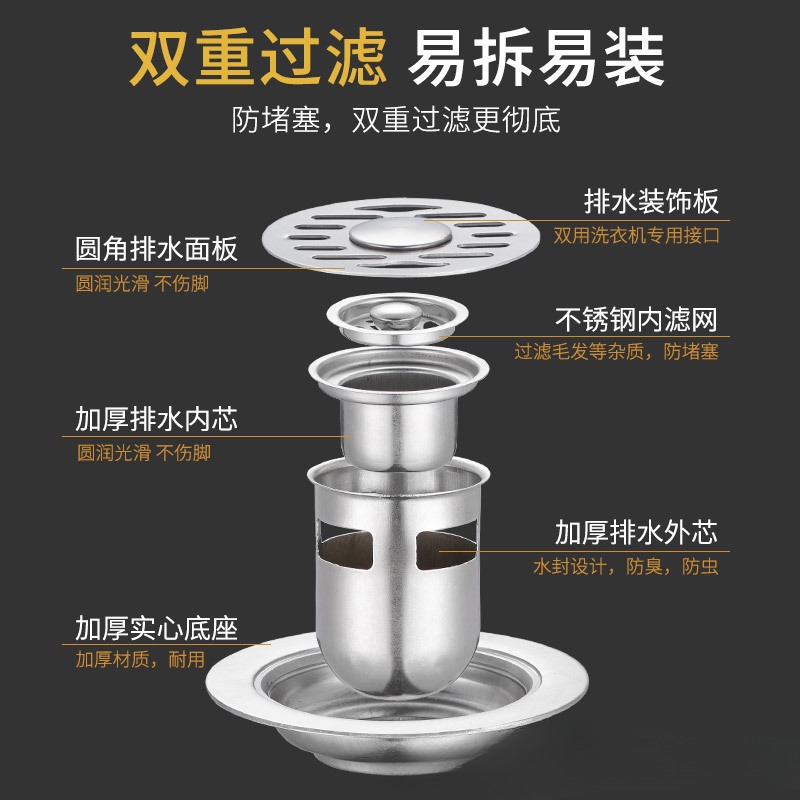 双重过滤 易拆易装

防堵塞，双重过滤更彻底

排水装饰板
双用洗衣机专用接口

圆角排水面板
圆润光滑 不伤脚

不锈钢内滤网
过滤毛发等杂质，防堵塞

加厚排水内芯
圆润光滑 不伤脚

加厚排水外芯
水封设计，防臭，防虫

加厚实心底座
加厚材质，耐用