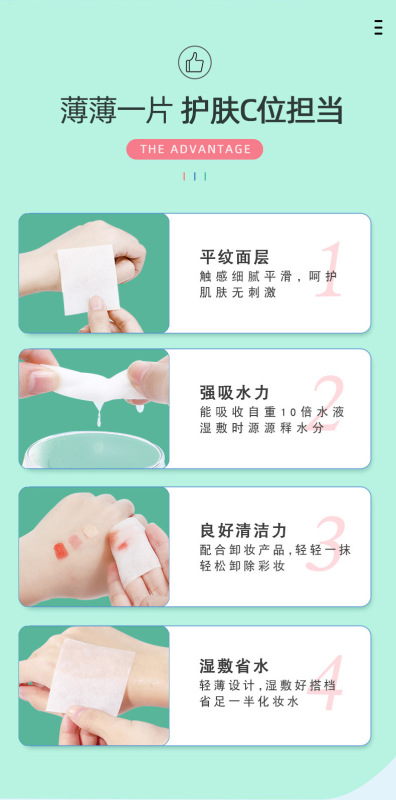 薄薄一片 护肤C位担当

THE ADVANTAGE

平纹面层
触感细腻平滑，呵护肌肤无刺激
1

强吸水力
能吸收自重10倍水液 湿敷时源源释水分
2

良好清洁力
配合卸妆产品，轻轻一抹 轻松卸除彩妆
3

湿敷省水
轻薄设计，湿敷好搭档 省足一半化妆水
4