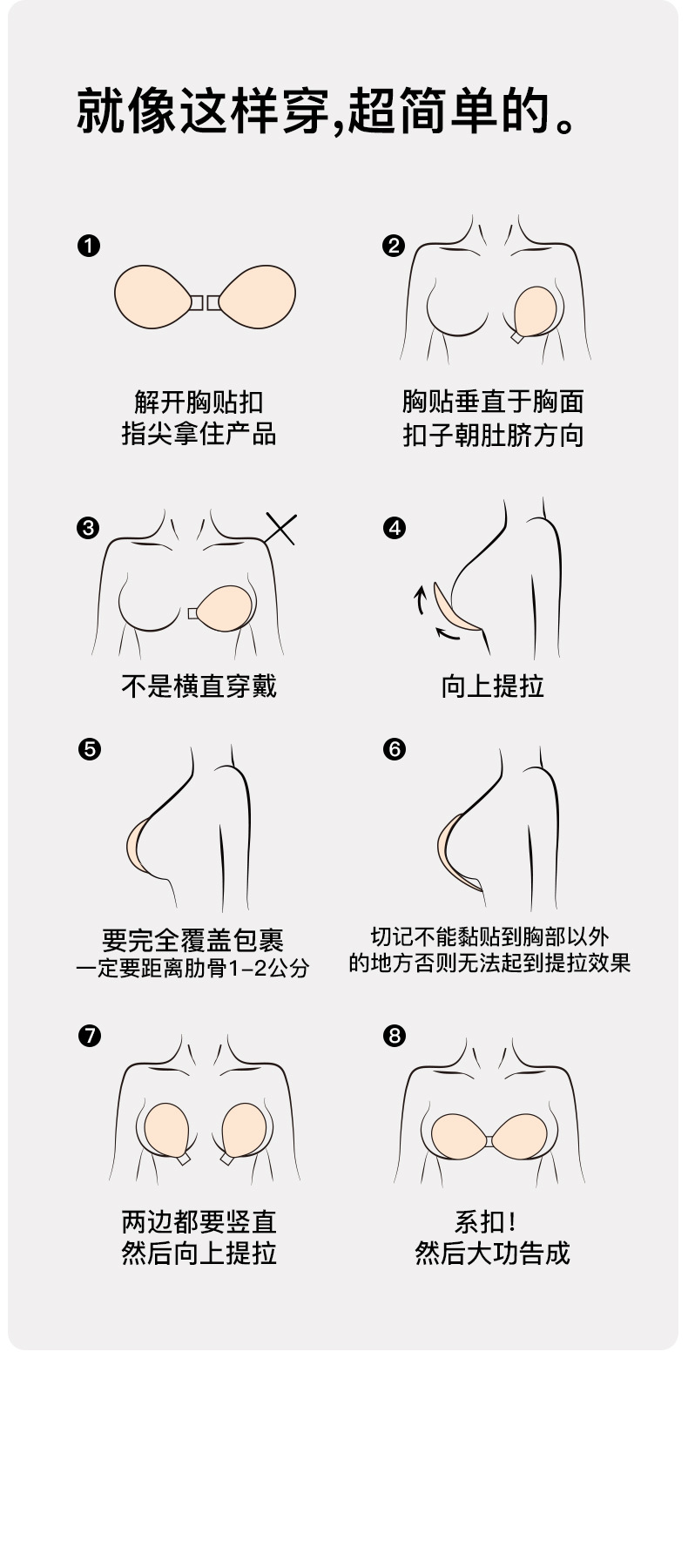 就像这样穿,超简单的。

❶

解开胸贴扣
指尖拿住产品

❷

胸贴垂直于胸面
扣子朝肚脐方向

❸

不是横直穿戴

❹

向上提拉

❺

要完全覆盖包裹
一定要距离肋骨1-2公分

❻

切记不能黏贴到胸部以外
的地方否则无法起到提拉效果

❼

两边都要竖直
然后向上提拉

❽

系扣!
然后大功告成