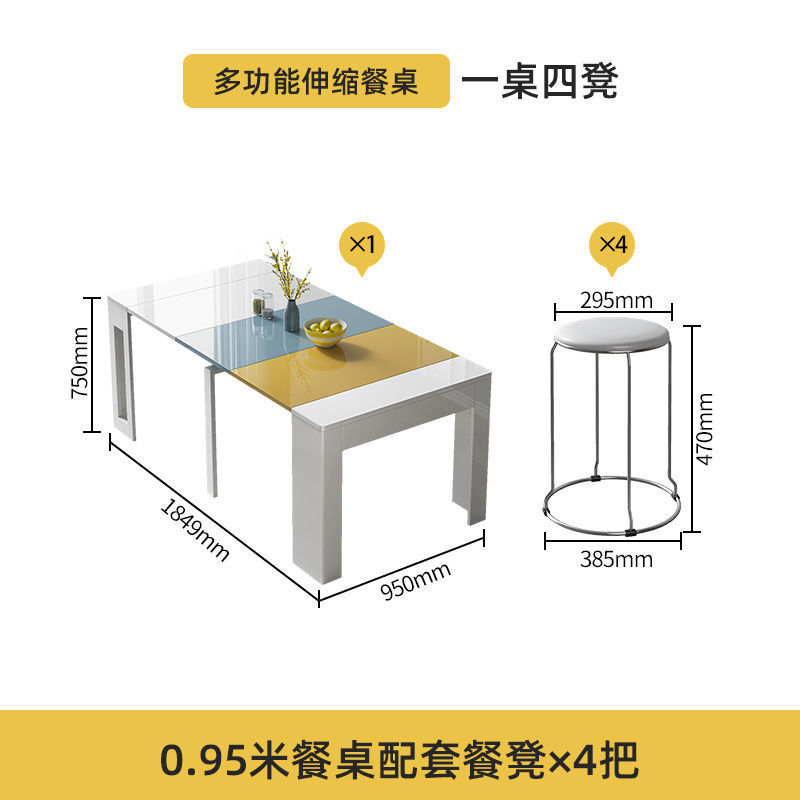 多功能伸缩餐桌 一桌四凳

×1

×4

750mm

1849mm

950mm

295mm

470mm

385mm

0.95米餐桌配套餐凳×4把