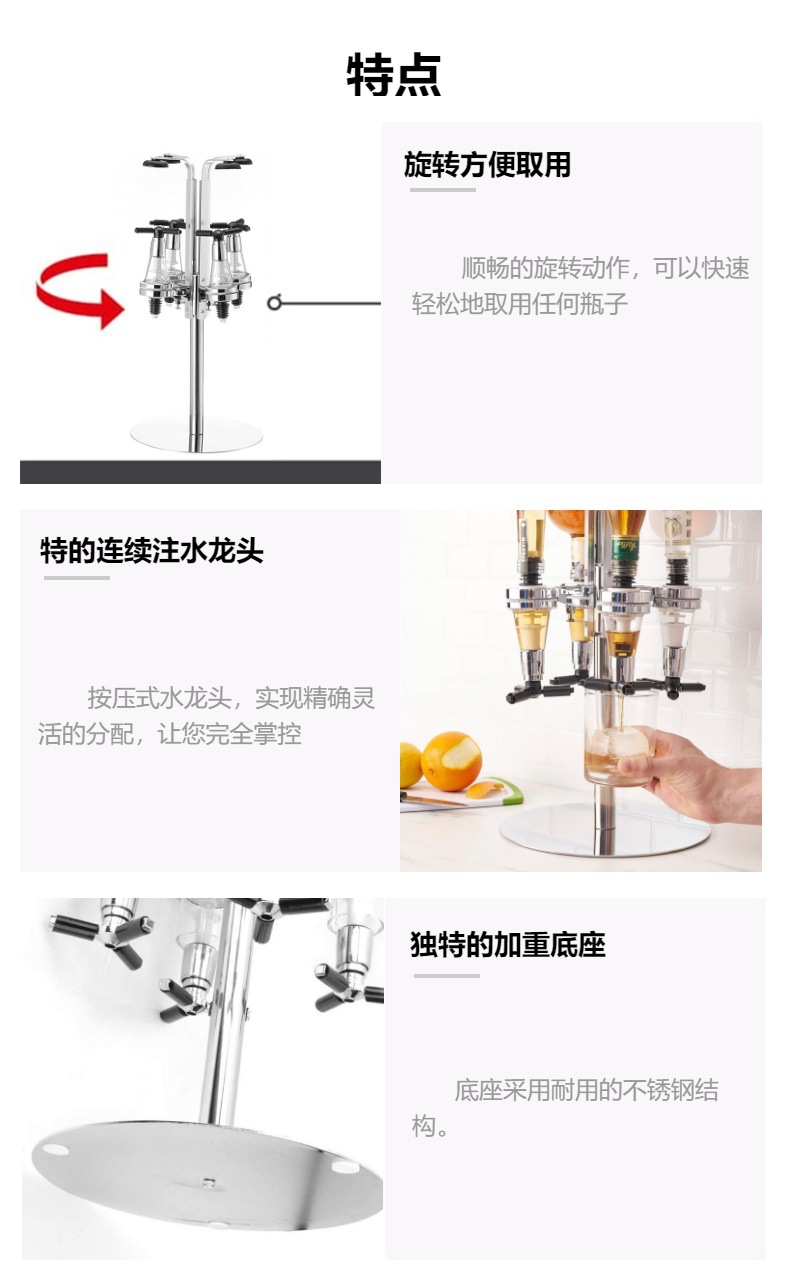 特点

旋转方便取用

顺畅的旋转动作，可以快速轻松地取用任何瓶子

特的连续注水龙头

按压式水龙头，实现精确灵活的分配，让您完全掌控

独特的加重底座

底座采用耐用的不锈钢结构。