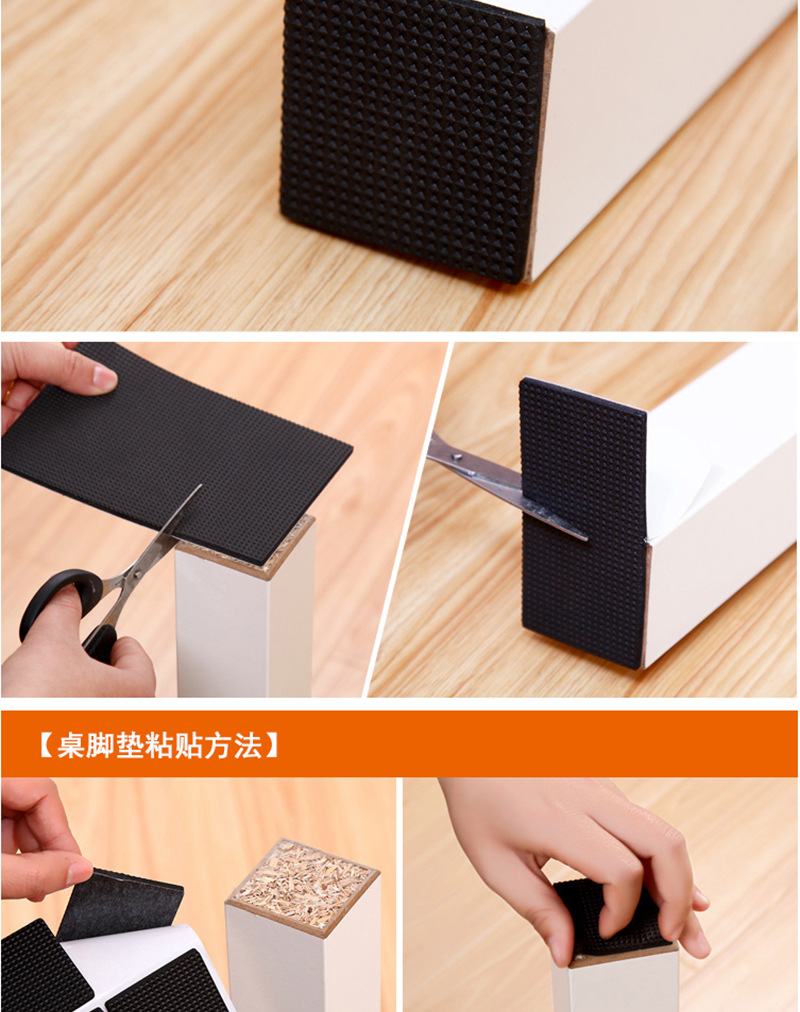 【桌脚垫粘贴方法】