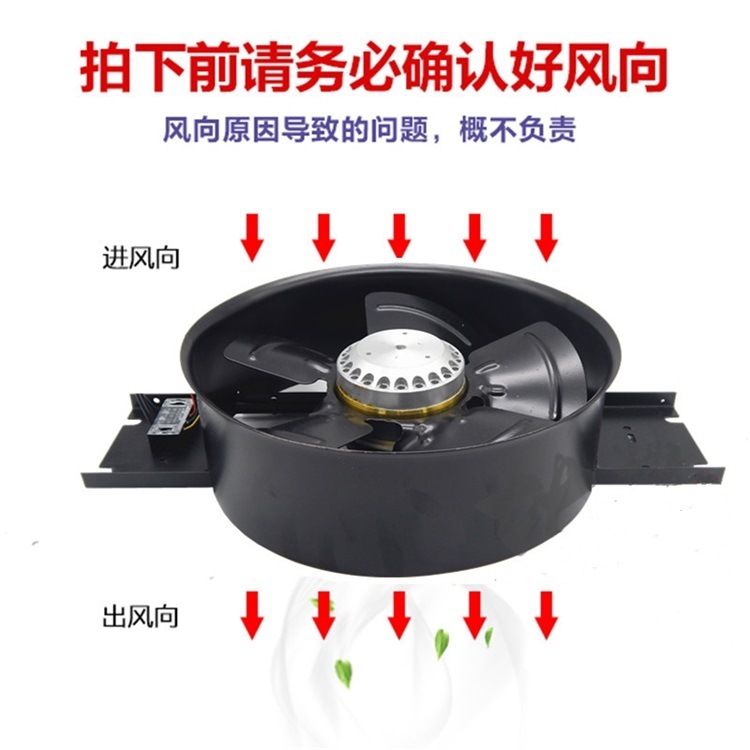 拍下前请务必确认好风向

风向原因导致的问题，概不负责

进风向

出风向