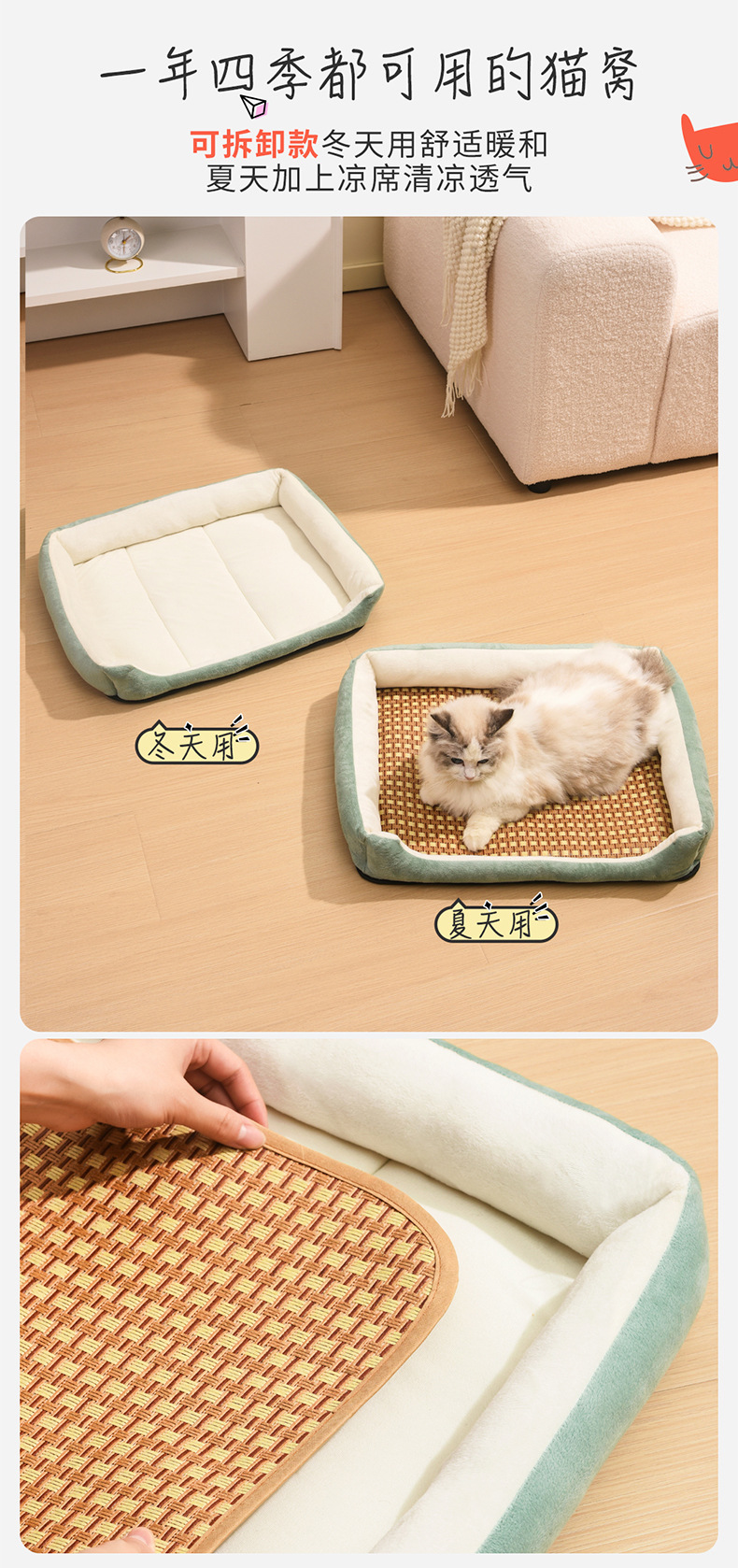 一年四季都可用的猫窝

可拆卸款冬天用舒适暖和
夏天加上凉席清凉透气

冬天用

夏天用