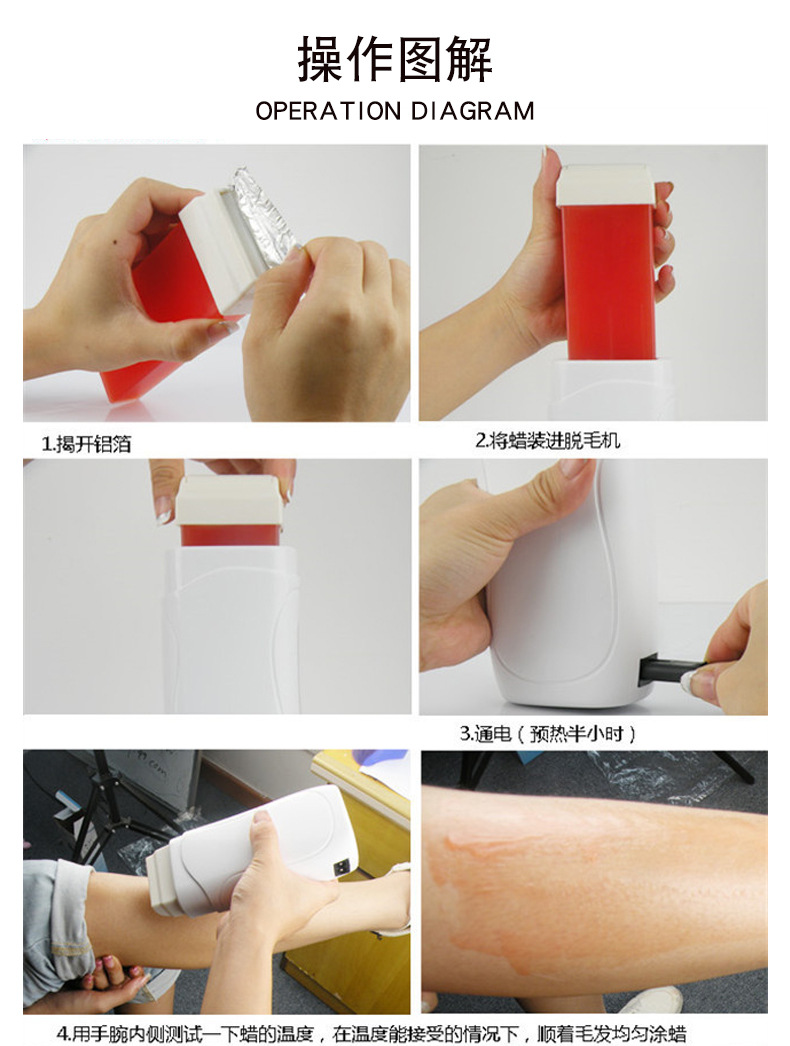 操作图解

OPERATION DIAGRAM

1.揭开铝箔

2.将蜡装进脱毛机

3.通电（预热半小时）

4.用手腕内侧测试一下蜡的温度，在温度能接受的情况下，顺着毛发均匀涂蜡