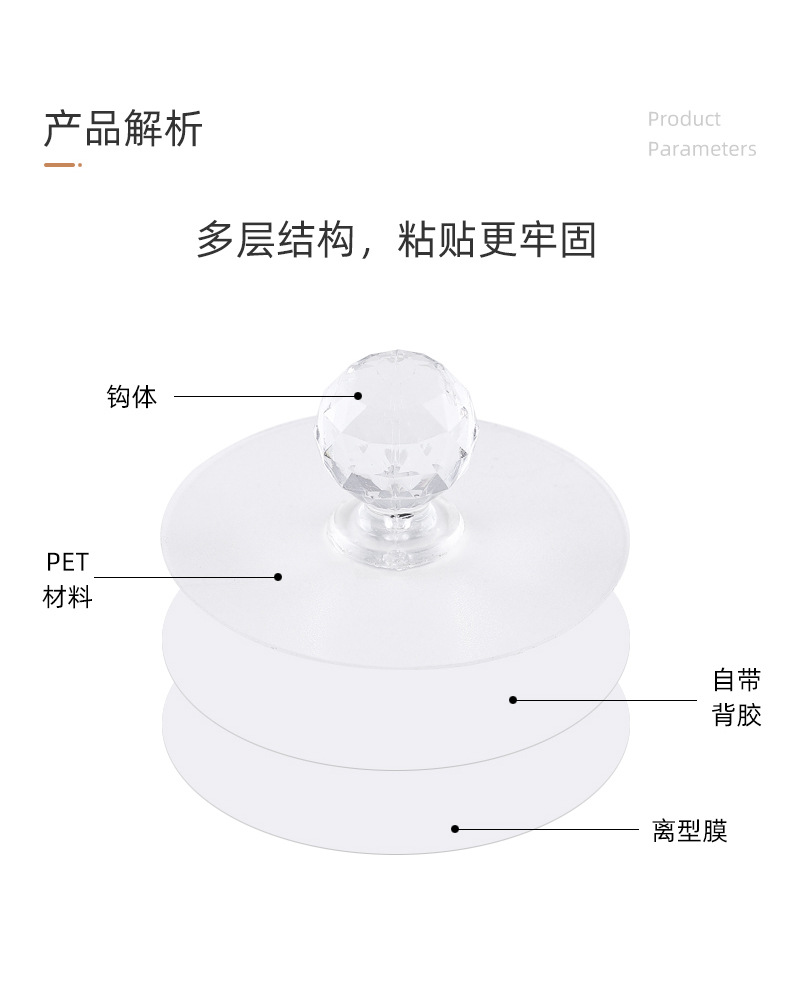 产品解析

Product
Parameters

多层结构，粘贴更牢固

钩体

PET
材料

自带
背胶

离型膜