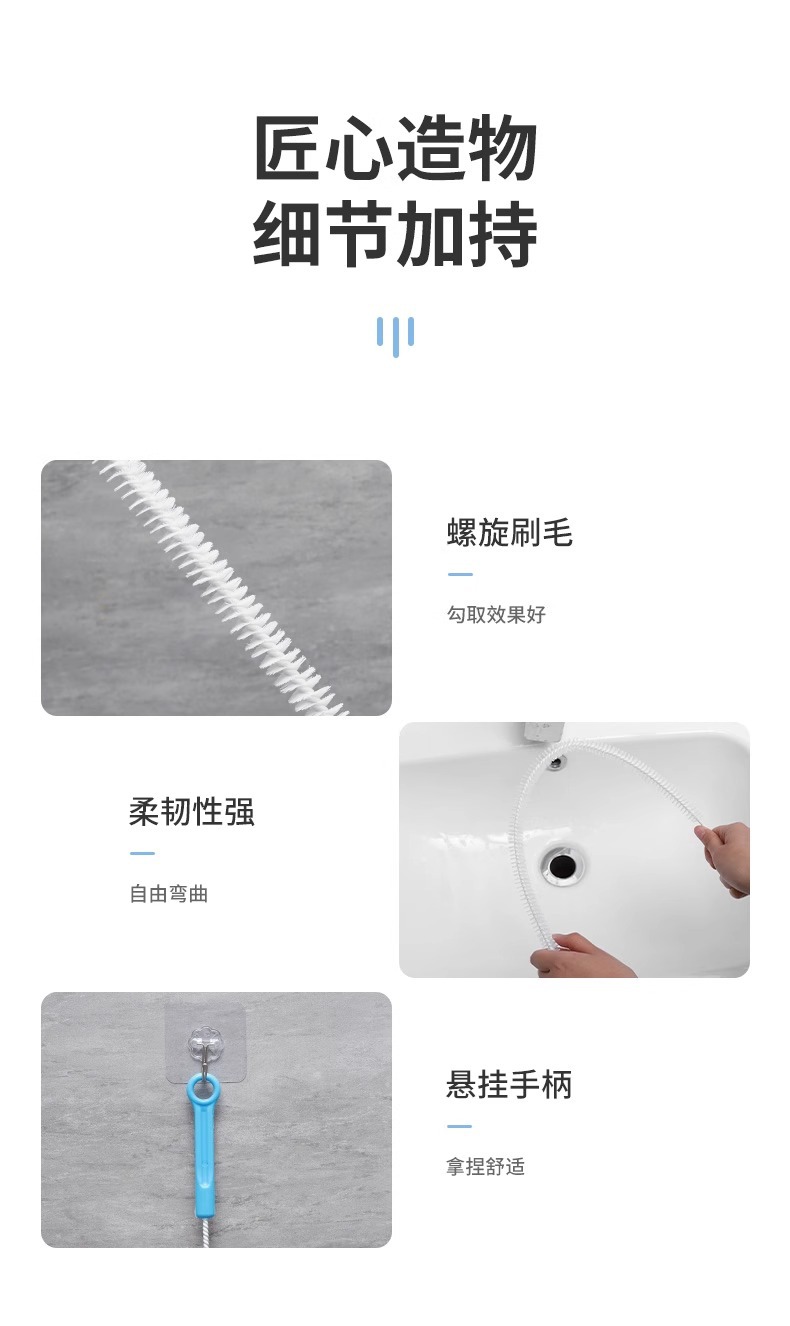 匠心造物
细节加持

螺旋刷毛

勾取效果好

柔韧性强

自由弯曲

悬挂手柄

拿捏舒适