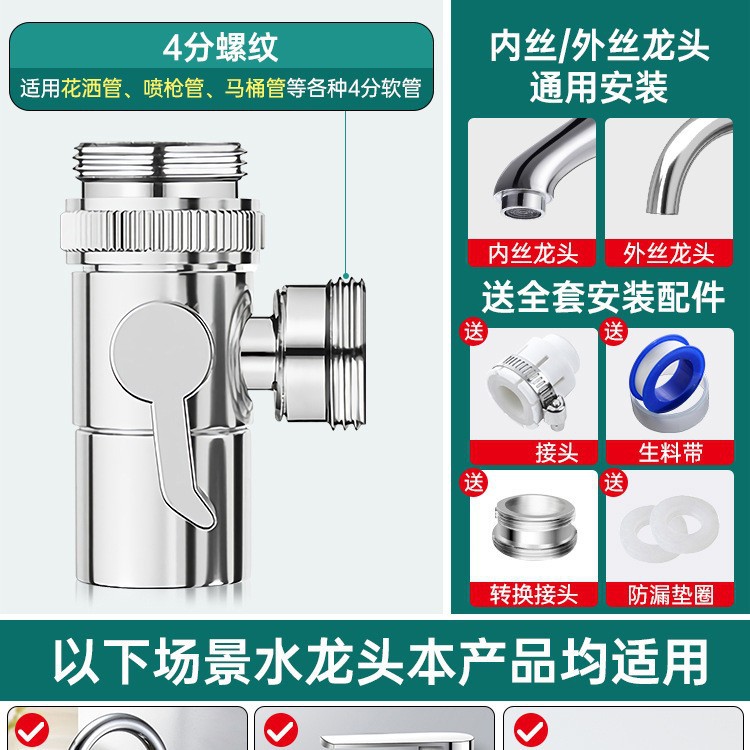 4分螺纹

适用花洒管、喷枪管、马桶管等各种4分软管

内丝/外丝龙头
通用安装

内丝龙头

外丝龙头

送全套安装配件

送

接头

送

生料带

送

转换接头

送

防漏垫圈

以下场景水龙头本产品均适用