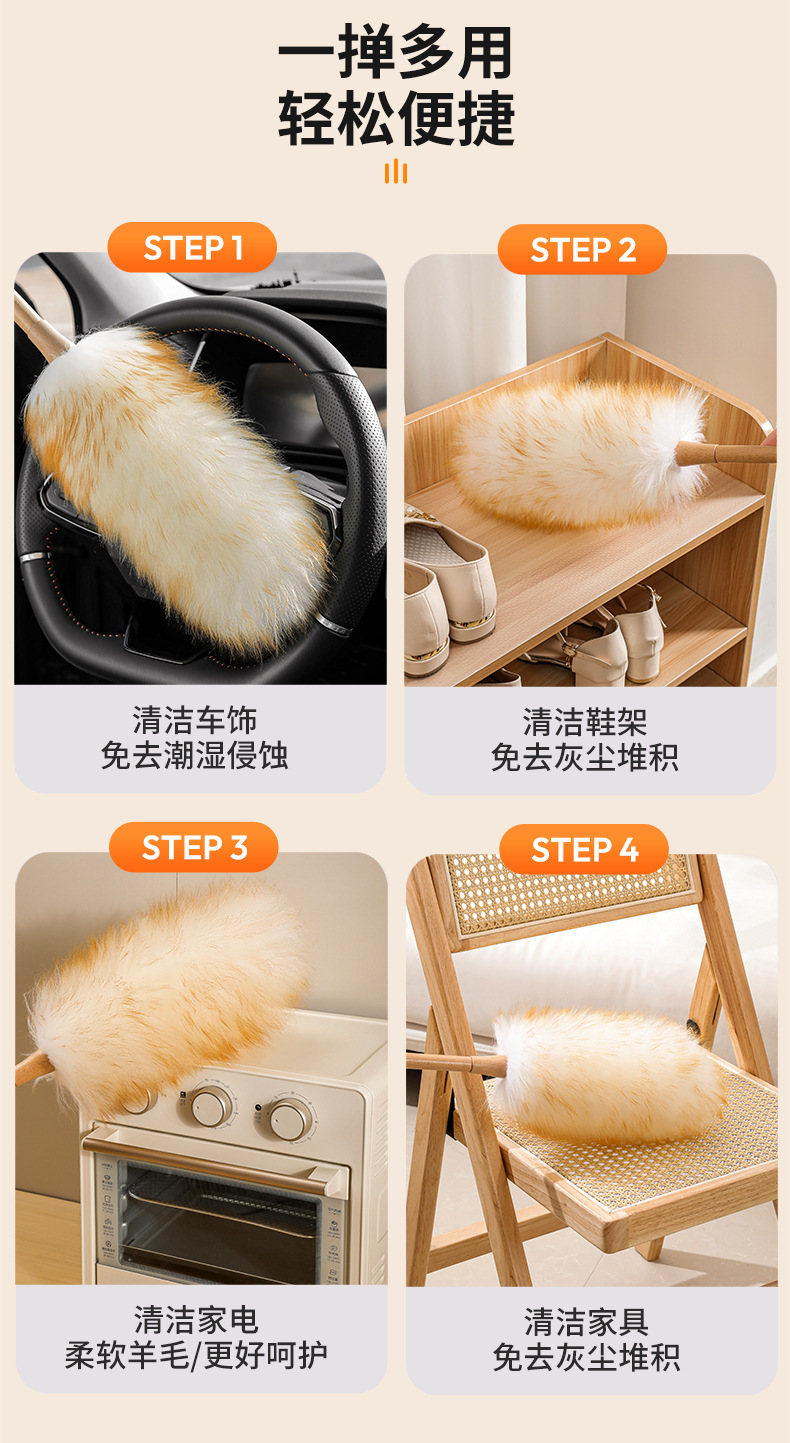 一掸多用
轻松便捷

STEP 1
清洁车饰
免去潮湿侵蚀

STEP 2
清洁鞋架
免去灰尘堆积

STEP 3
清洁家电
柔软羊毛/更好呵护

STEP 4
清洁家具
免去灰尘堆积