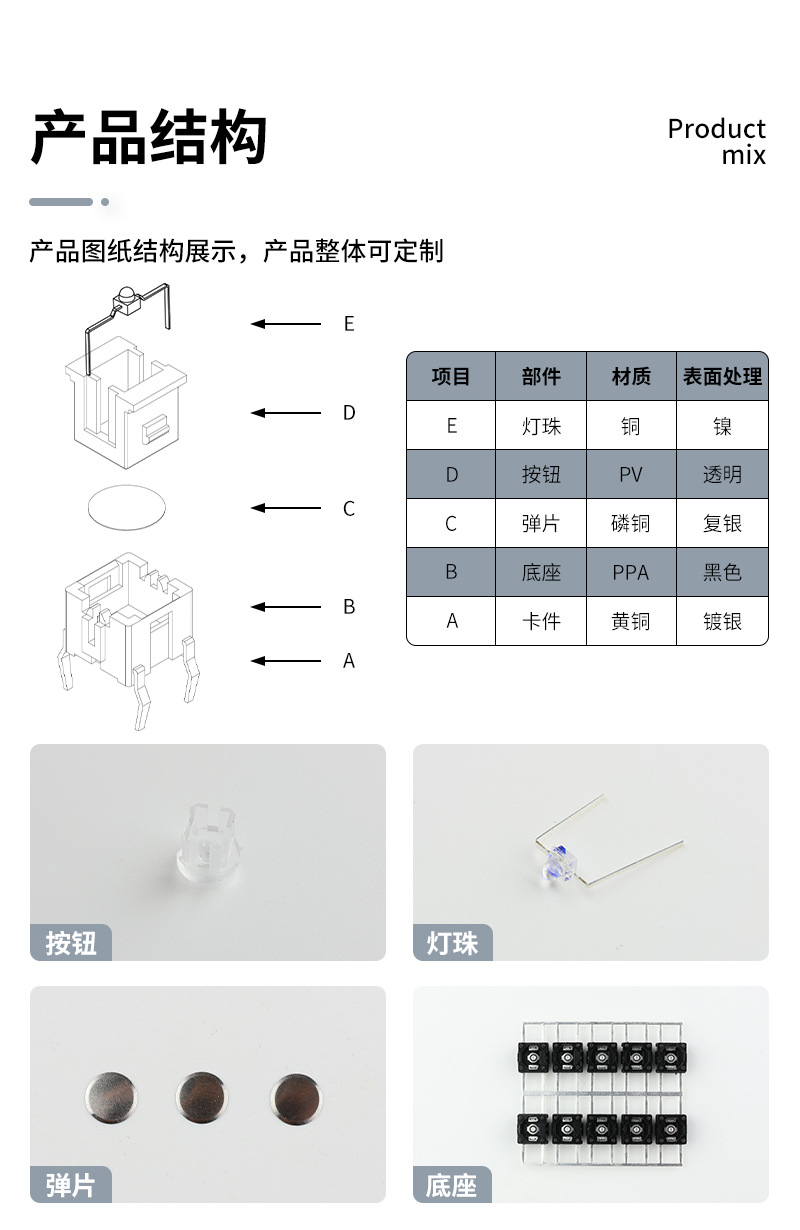 产品结构

Product mix

产品图纸结构展示，产品整体可定制

E

D

C

B

A

| 项目 | 部件 | 材质 | 表面处理 |
|---|---|---|---|
| E | 灯珠 | 铜 | 镍 |
| D | 按钮 | PV | 透明 |
| C | 弹片 | 磷铜 | 复银 |
| B | 底座 | PPA | 黑色 |
| A | 卡件 | 黄铜 | 镀银 |

按钮

灯珠

弹片

底座