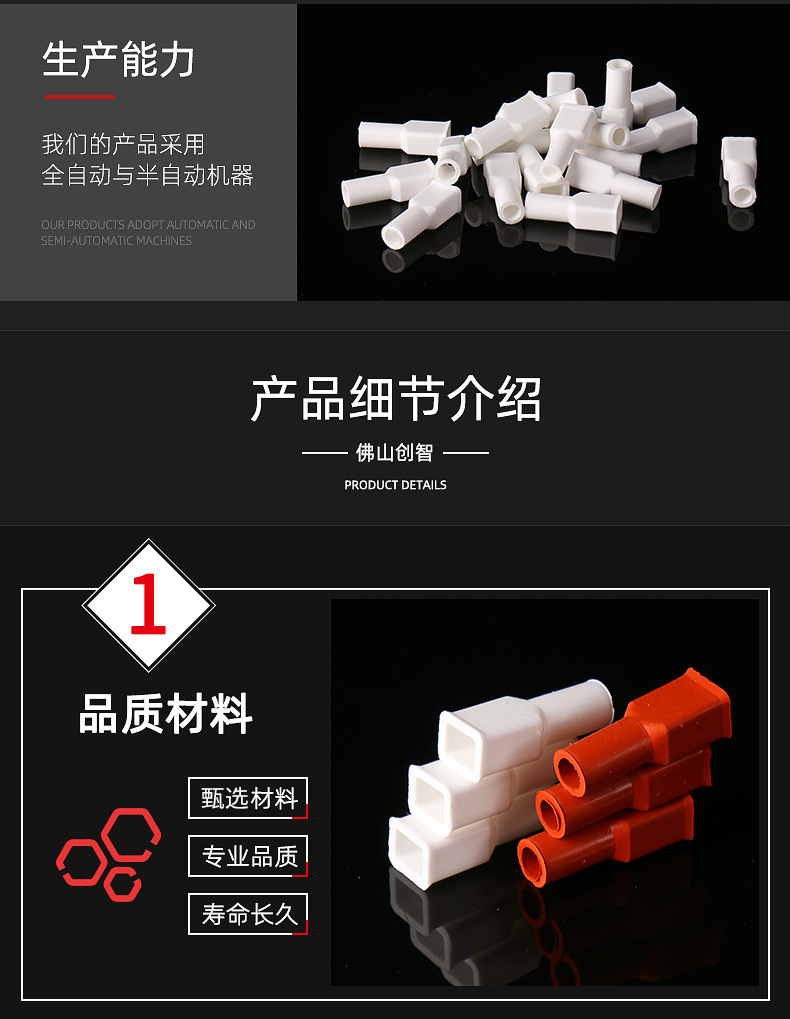 生产能力

我们的产品采用
全自动与半自动机器

OUR PRODUCTS ADOPT AUTOMATIC AND SEMI-AUTOMATIC MACHINES

产品细节介绍

佛山创智

PRODUCT DETAILS

1

品质材料

甄选材料

专业品质

寿命长久