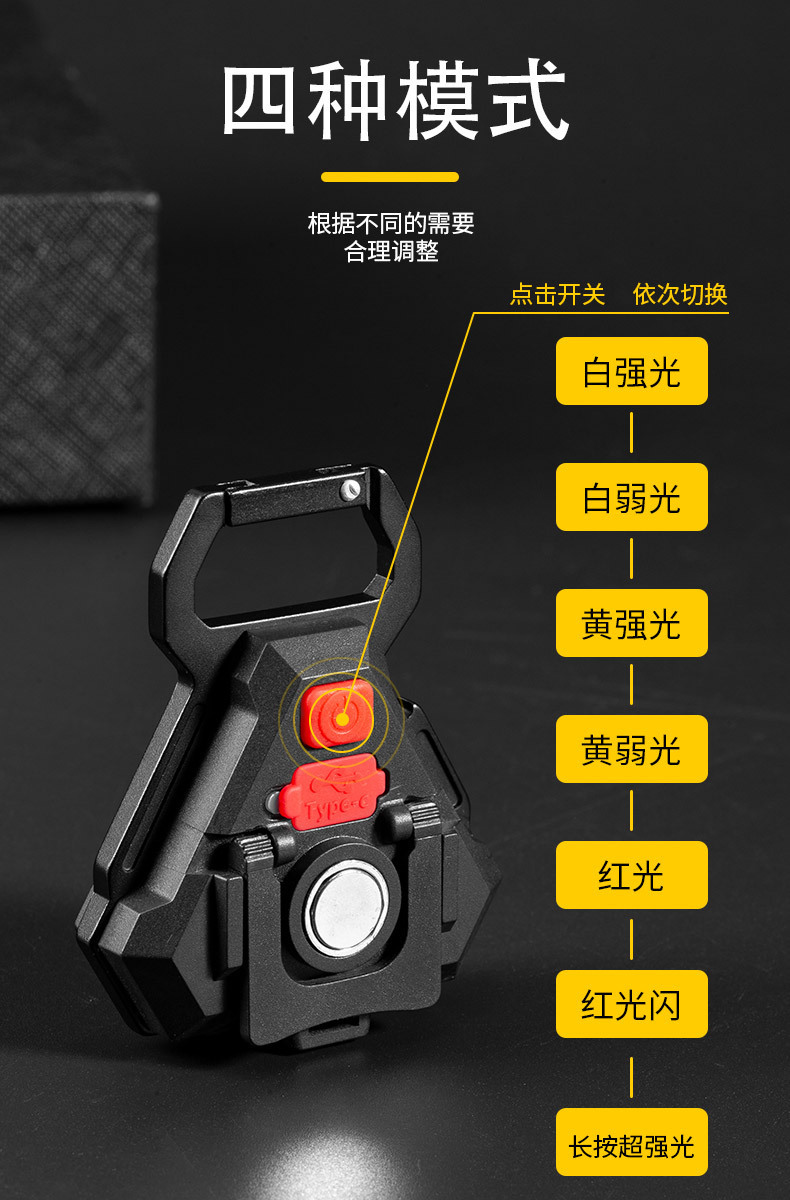 四种模式

根据不同的需要
合理调整

点击开关　依次切换

白强光

白弱光

黄强光

黄弱光

红光

红光闪

长按超强光

Type-C