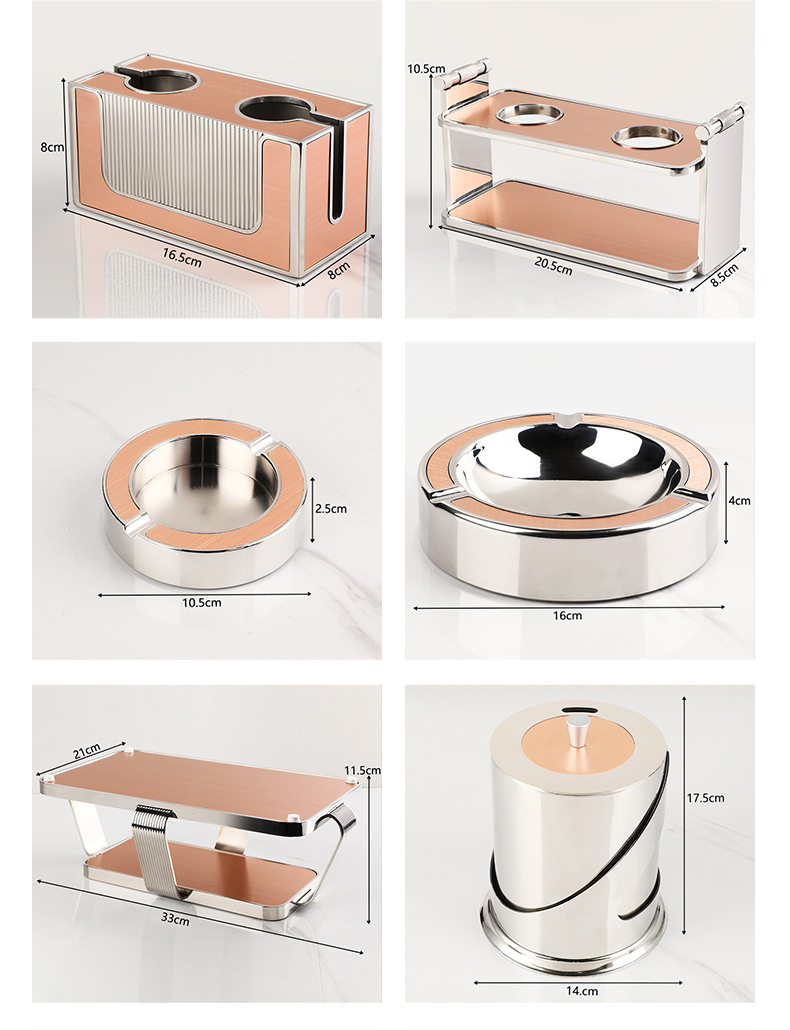 8cm
16.5cm
8cm

10.5cm
20.5cm
8.5cm

2.5cm
10.5cm

4cm
16cm

21cm
11.5cm
33cm

17.5cm
14.cm