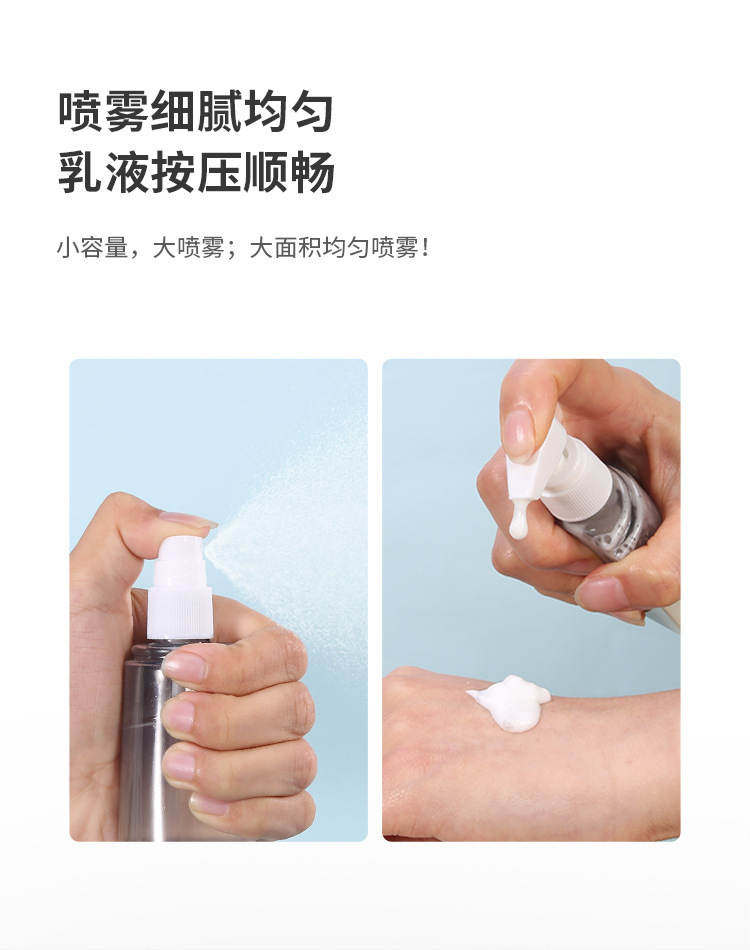 喷雾细腻均匀
乳液按压顺畅

小容量，大喷雾；大面积均匀喷雾！