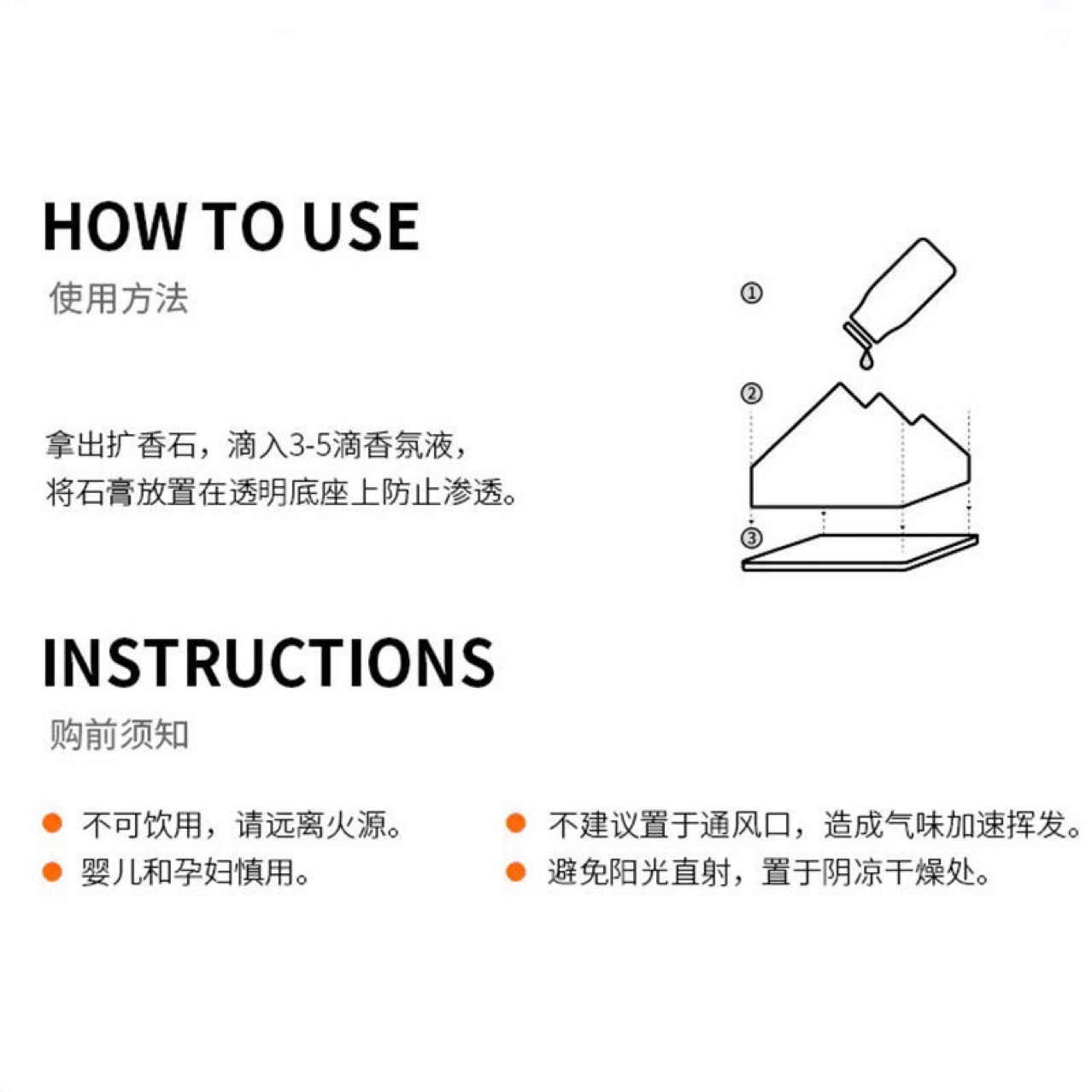 HOW TO USE
使用方法

拿出扩香石，滴入3-5滴香氛液，
将石膏放置在透明底座上防止渗透。

①
②
③

INSTRUCTIONS
购前须知

不可饮用，请远离火源。
婴儿和孕妇慎用。

不建议置于通风口，造成气味加速挥发。
避免阳光直射，置于阴凉干燥处。