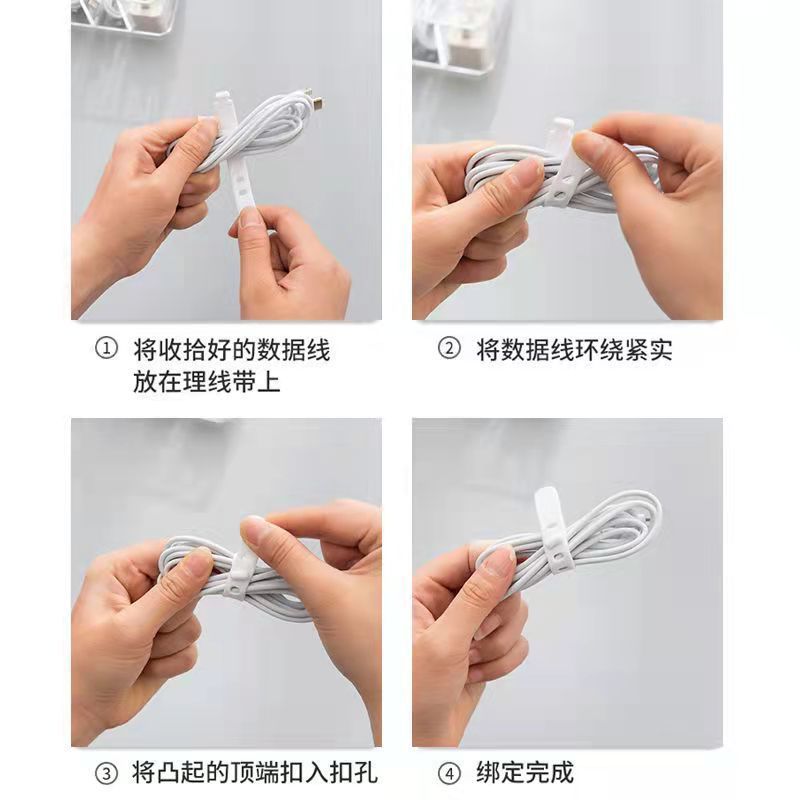 ① 将收拾好的数据线放在理线带上

② 将数据线环绕紧实

③ 将凸起的顶端扣入扣孔

④ 绑定完成