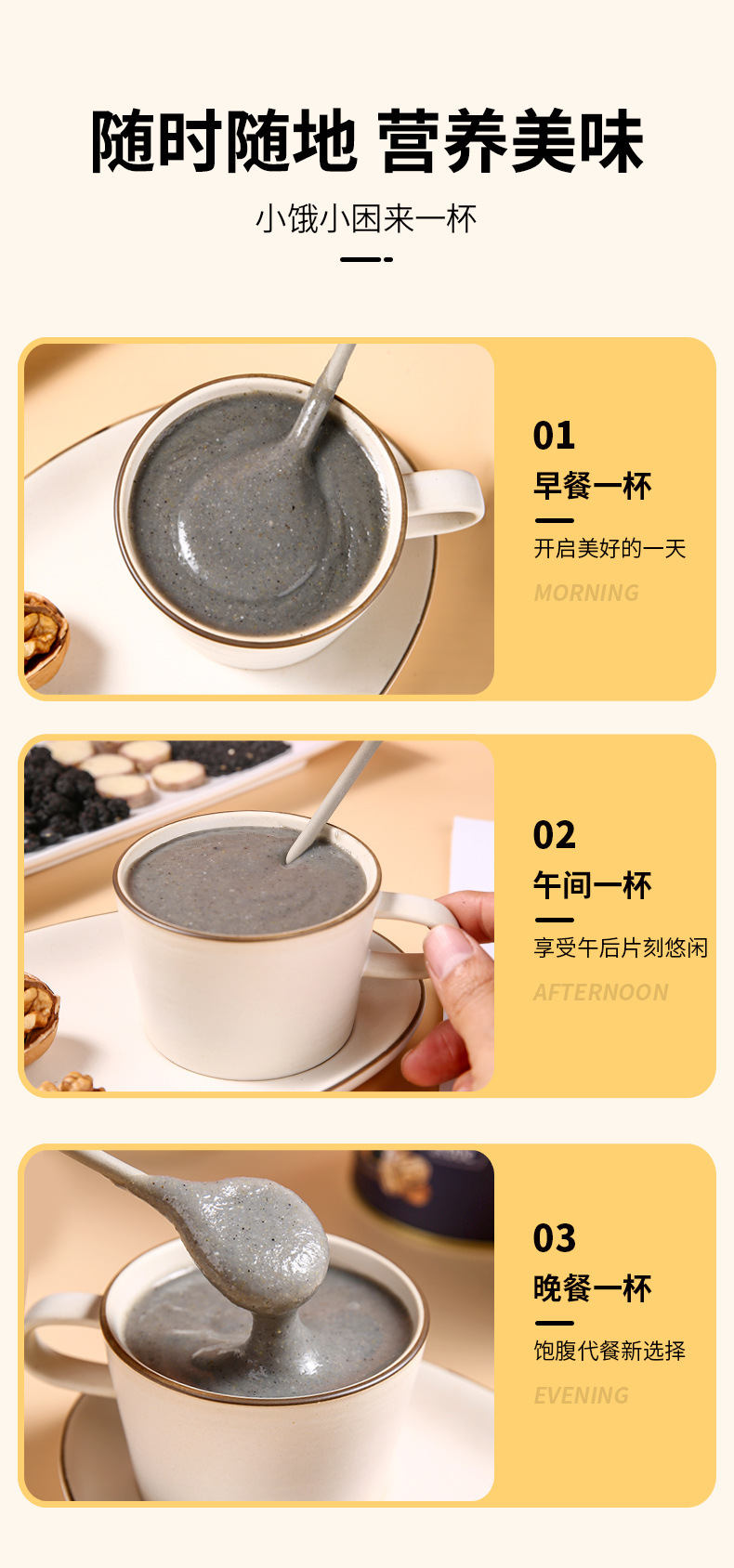 随时随地 营养美味

小饿小困来一杯

01

早餐一杯

开启美好的一天

MORNING

02

午间一杯

享受午后片刻悠闲

AFTERNOON

03

晚餐一杯

饱腹代餐新选择

EVENING