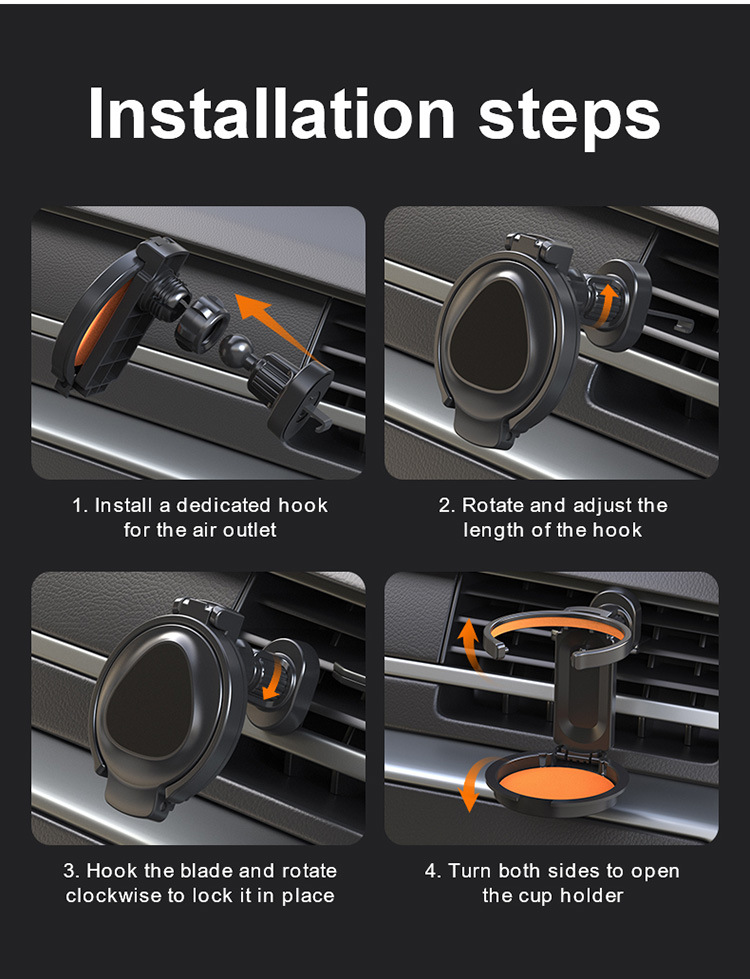 Installation steps

1. Install a dedicated hook for the air outlet

2. Rotate and adjust the length of the hook

3. Hook the blade and rotate clockwise to lock it in place

4. Turn both sides to open the cup holder