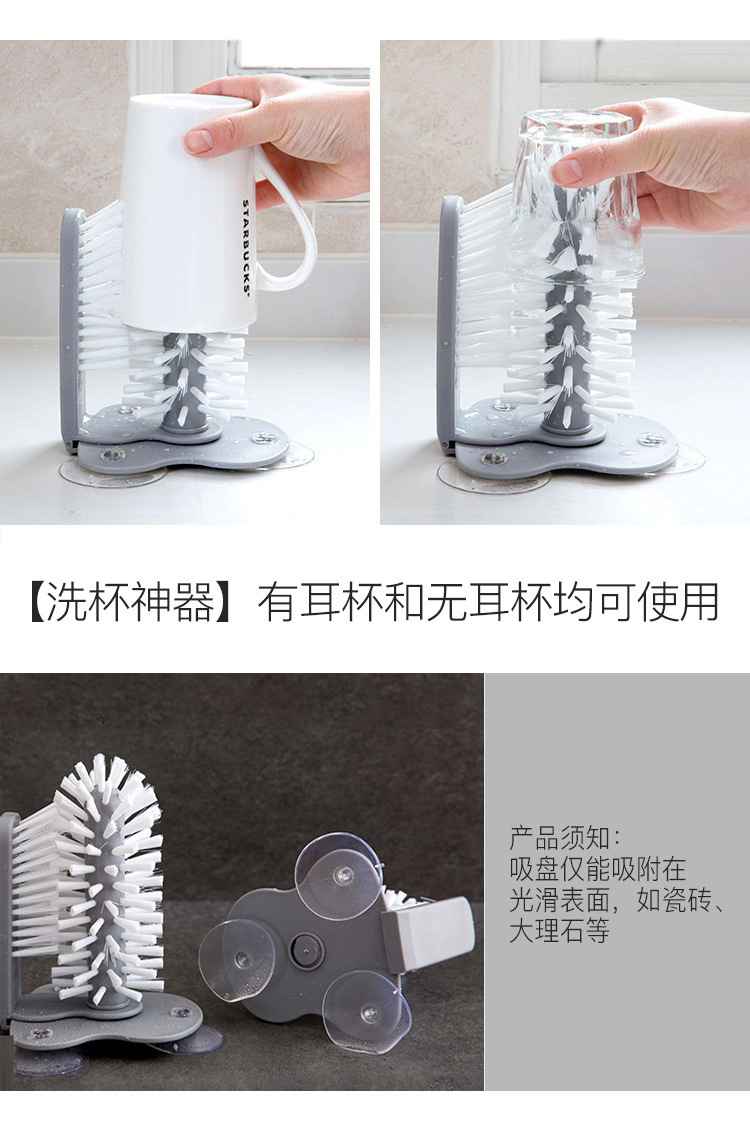 STARBUCKS

【洗杯神器】有耳杯和无耳杯均可使用

产品须知：
吸盘仅能吸附在光滑表面，如瓷砖、大理石等