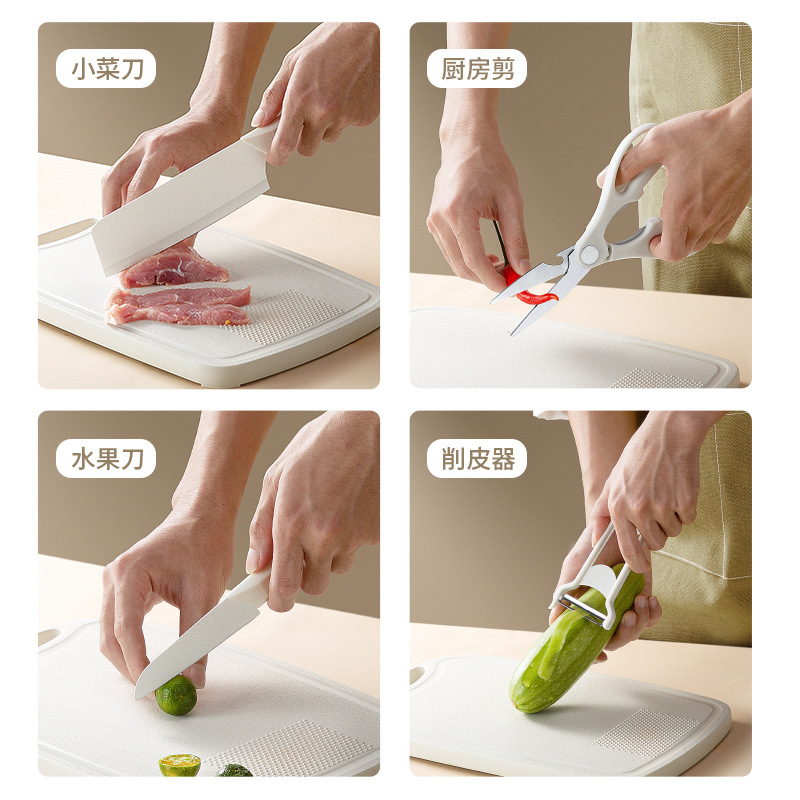 小菜刀

厨房剪

水果刀

削皮器