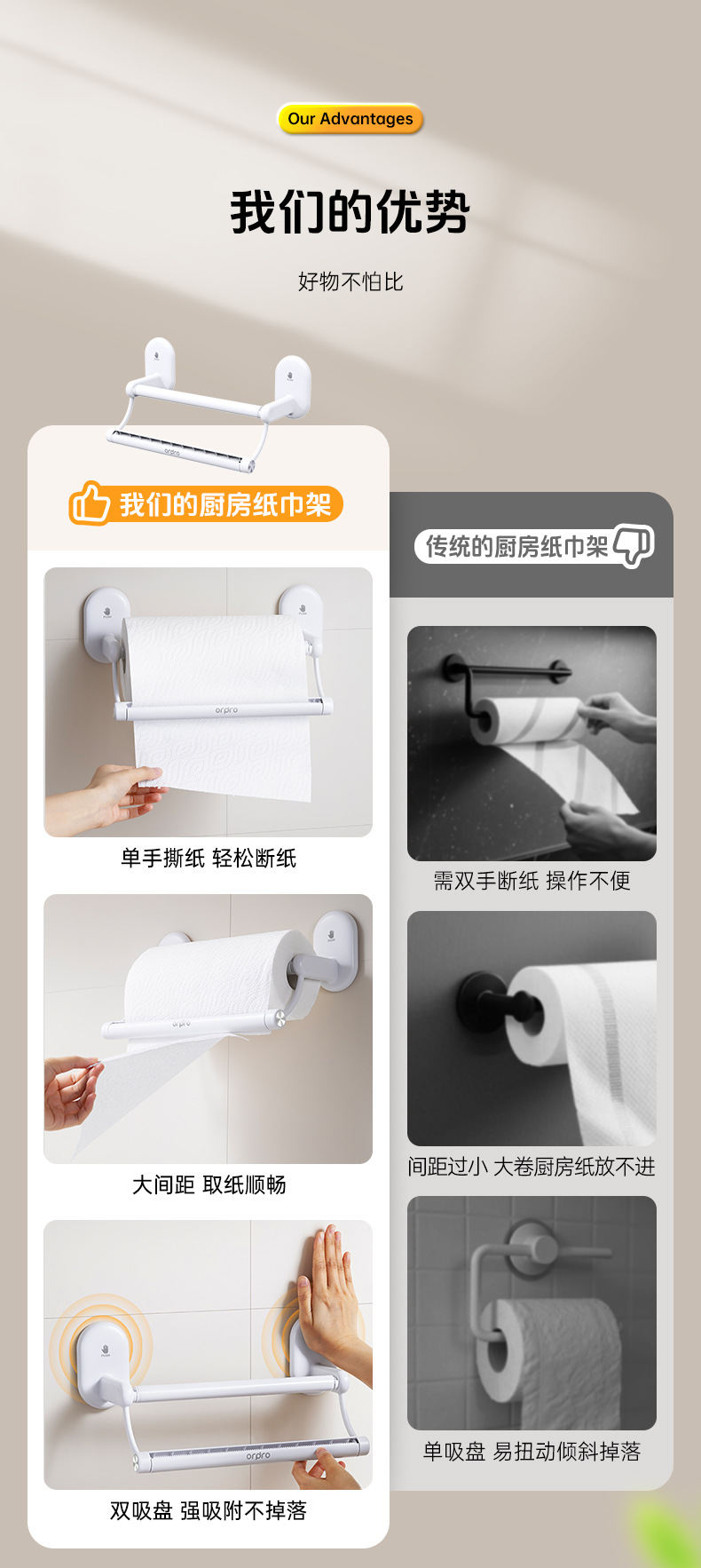 Our Advantages

我们的优势

好物不怕比

orpro

我们的厨房纸巾架

orpro

单手撕纸 轻松断纸

orpro

大间距 取纸顺畅

orpro

双吸盘 强吸附不掉落

传统的厨房纸巾架

需双手断纸 操作不便

间距过小 大卷厨房纸放不进

单吸盘 易扭动倾斜掉落