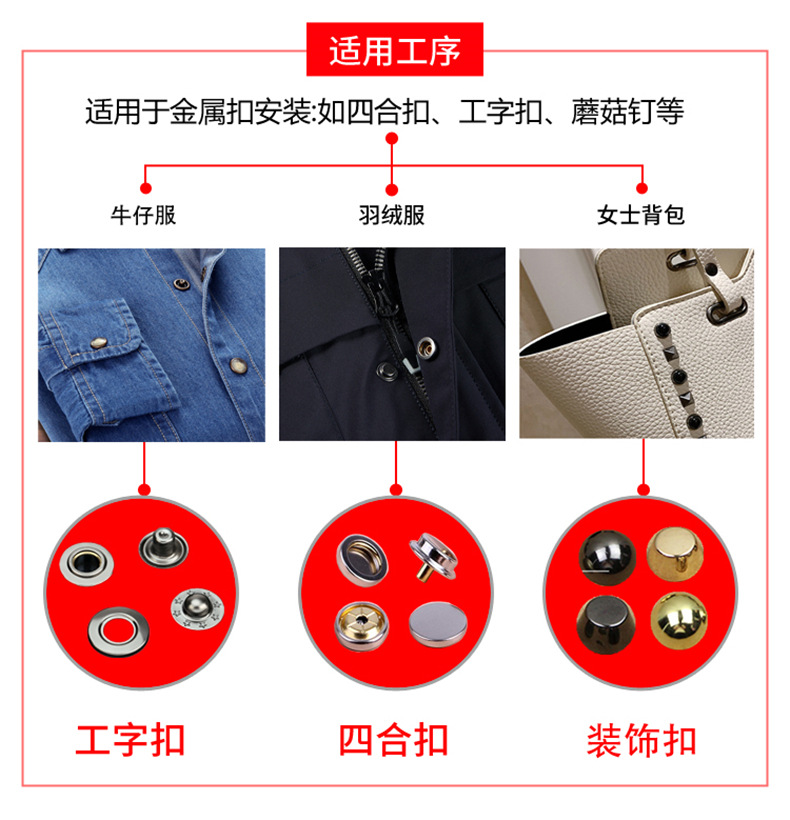 适用工序

适用于金属扣安装:如四合扣、工字扣、蘑菇钉等

牛仔服

羽绒服

女士背包

工字扣

四合扣

装饰扣