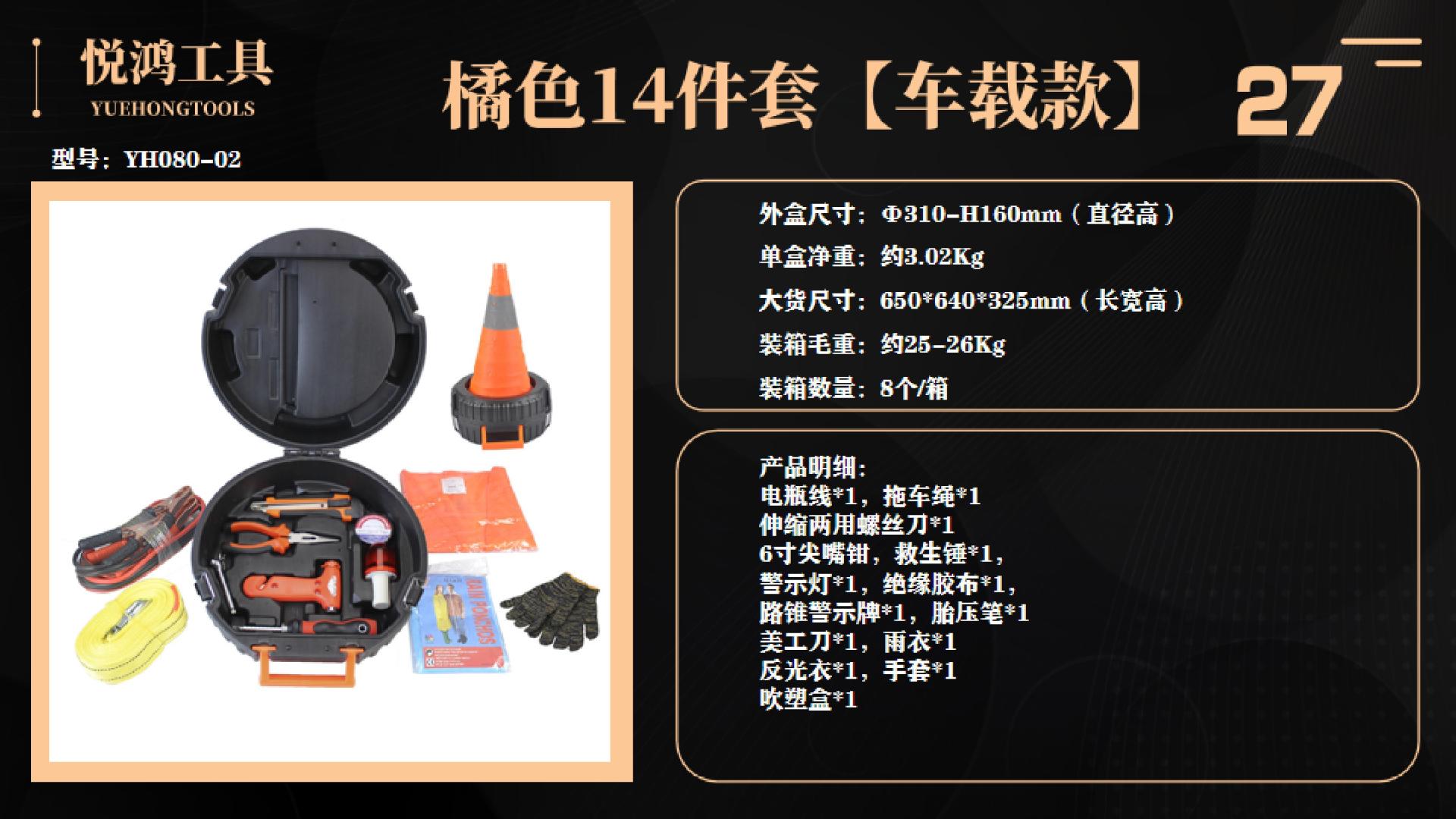 悦鸿工具
YUEHONGTOOLS

橘色14件套【车载款】

27

型号：YH080-02

RAIN PONCHOS

外盒尺寸：Φ310-H160mm（直径高）
单盒净重：约3.02Kg
大货尺寸：650*640*325mm（长宽高）
装箱毛重：约25-26Kg
装箱数量：8个/箱

产品明细：
电瓶线*1，拖车绳*1
伸缩两用螺丝刀*1
6寸尖嘴钳，救生锤*1，
警示灯*1，绝缘胶布*1，
路锥警示牌*1，胎压笔*1
美工刀*1，雨衣*1
反光衣*1，手套*1
吹塑盒*1