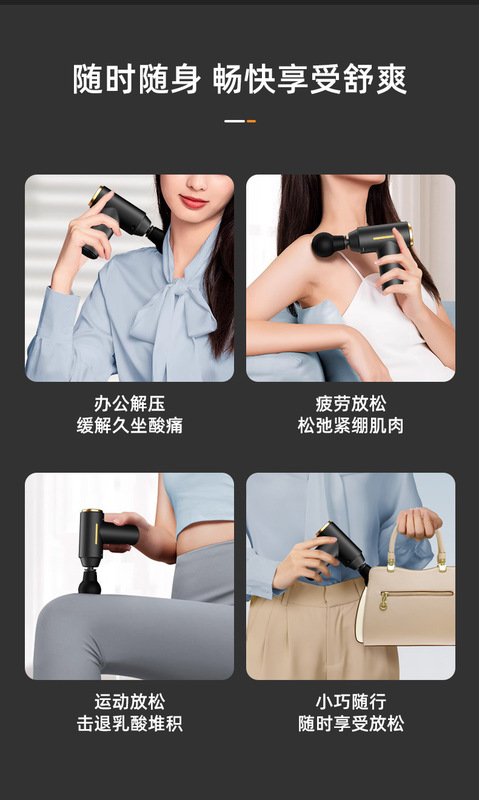 随时随身 畅快享受舒爽

办公解压
缓解久坐酸痛

疲劳放松
松弛紧绷肌肉

运动放松
击退乳酸堆积

小巧随行
随时享受放松