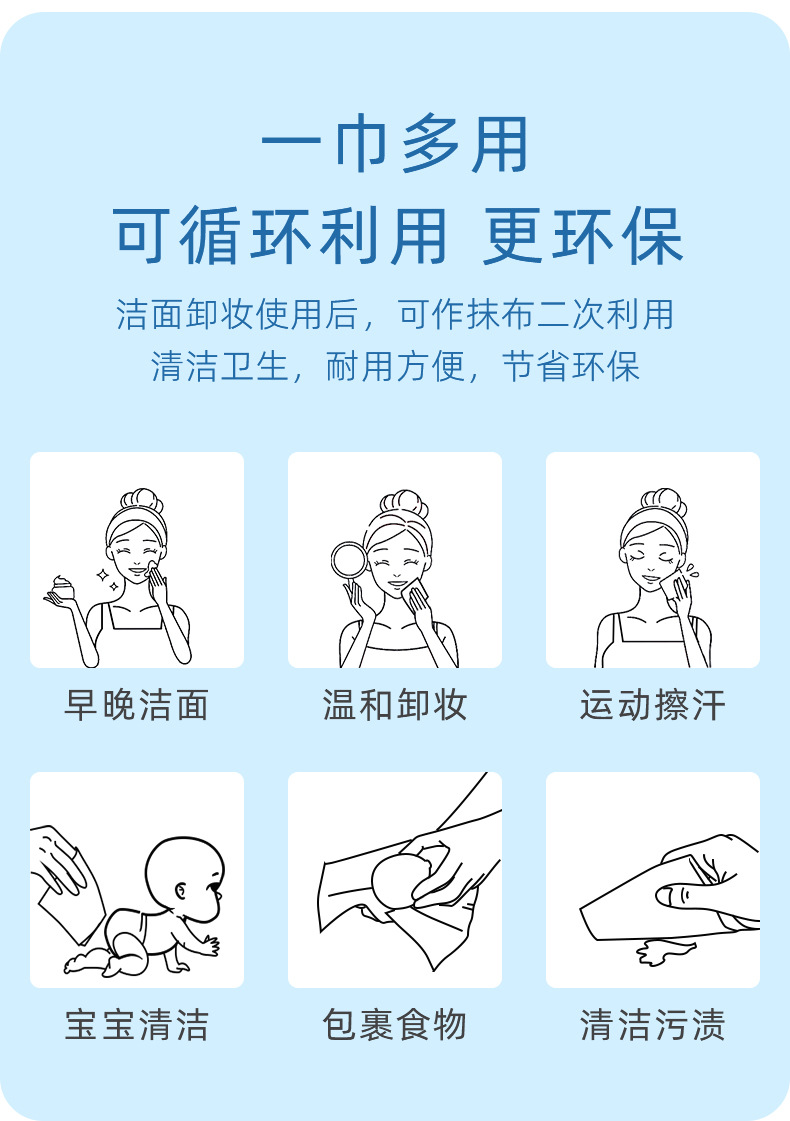 一巾多用
可循环利用 更环保

洁面卸妆使用后，可作抹布二次利用
清洁卫生，耐用方便，节省环保

早晚洁面

温和卸妆

运动擦汗

宝宝清洁

包裹食物

清洁污渍