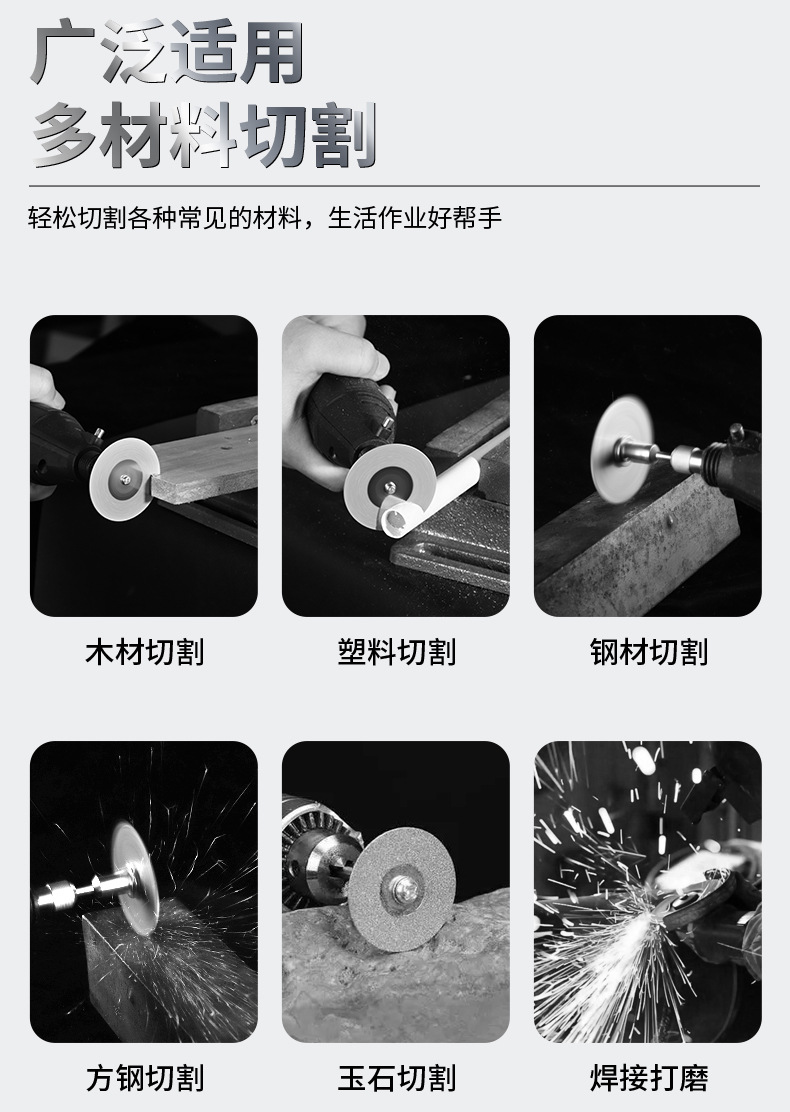 广泛适用
多材料切割

轻松切割各种常见的材料，生活作业好帮手

木材切割

塑料切割

钢材切割

方钢切割

玉石切割

焊接打磨