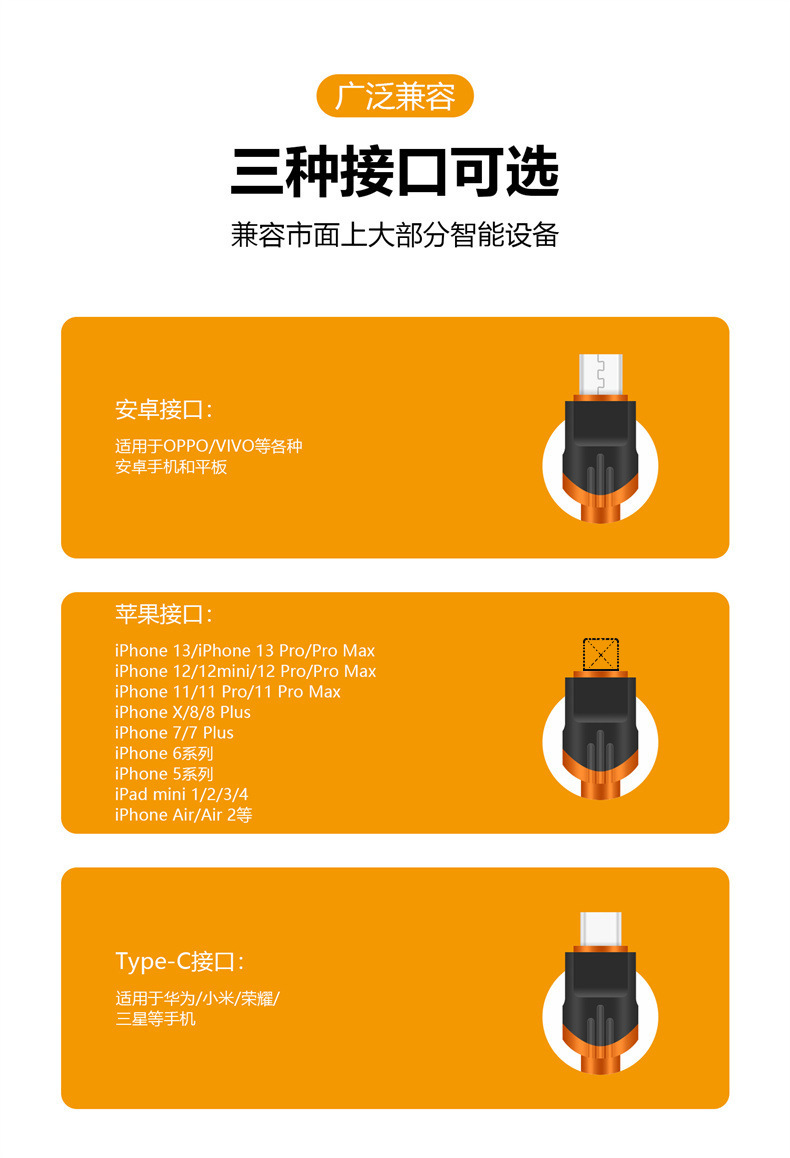 广泛兼容

三种接口可选

兼容市面上大部分智能设备

安卓接口:

适用于OPPO/VIVO等各种安卓手机和平板

苹果接口:

iPhone 13/iPhone 13 Pro/Pro Max
iPhone 12/12mini/12 Pro/Pro Max
iPhone 11/11 Pro/11 Pro Max
iPhone X/8/8 Plus
iPhone 7/7 Plus
iPhone 6系列
iPhone 5系列
iPad mini 1/2/3/4
iPhone Air/Air 2等

Type-C接口:

适用于华为/小米/荣耀/三星等手机