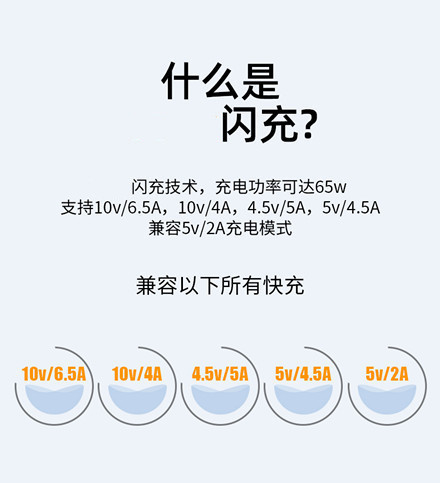 什么是
闪充?

闪充技术，充电功率可达65w
支持10v/6.5A，10v/4A，4.5v/5A，5v/4.5A
兼容5v/2A充电模式

兼容以下所有快充

10v/6.5A 10v/4A 4.5v/5A 5v/4.5A 5v/2A