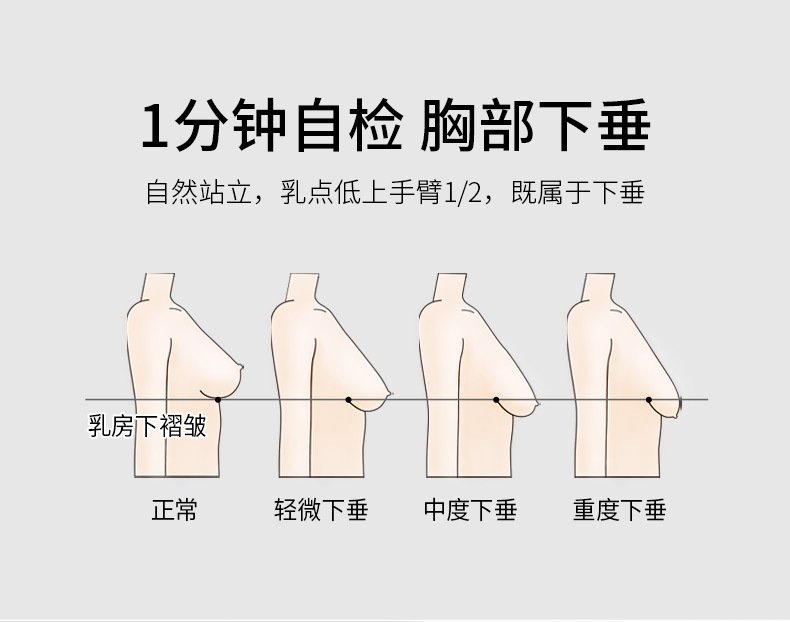 1分钟自检 胸部下垂

自然站立，乳点低上手臂1/2，既属于下垂

乳房下褶皱

正常

轻微下垂

中度下垂

重度下垂