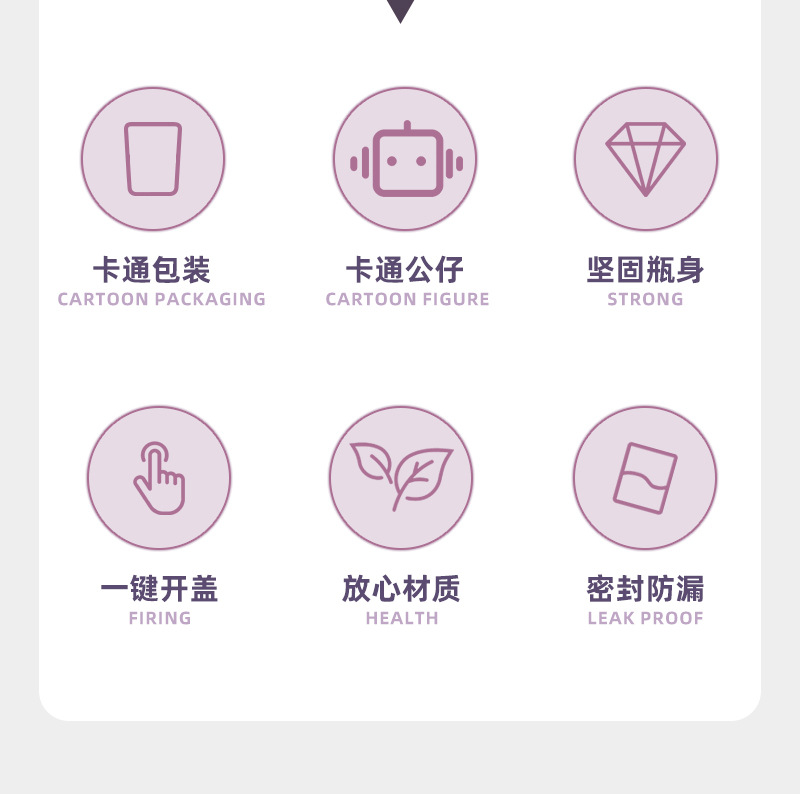 卡通包装
CARTOON PACKAGING

卡通公仔
CARTOON FIGURE

坚固瓶身
STRONG

一键开盖
FIRING

放心材质
HEALTH

密封防漏
LEAK PROOF