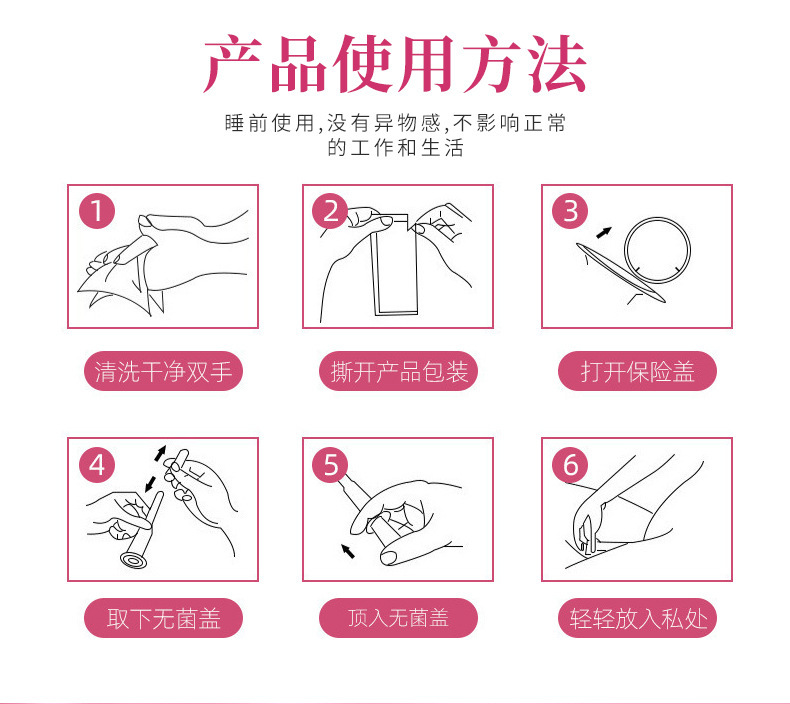 产品使用方法

睡前使用,没有异物感,不影响正常的工作和生活

1
清洗干净双手

2
撕开产品包装

3
打开保险盖

4
取下无菌盖

5
顶入无菌盖

6
轻轻放入私处