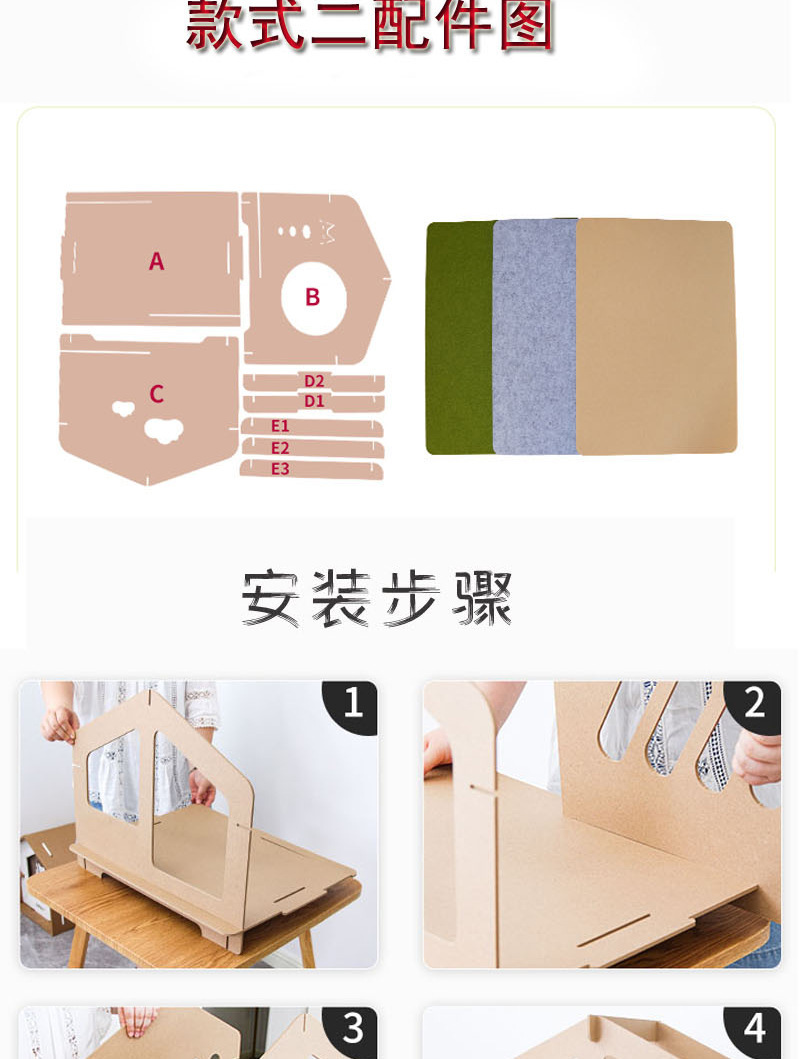 款式二配件图

A

B

C

D2
D1
E1
E2
E3

安装步骤

1

2

3

4