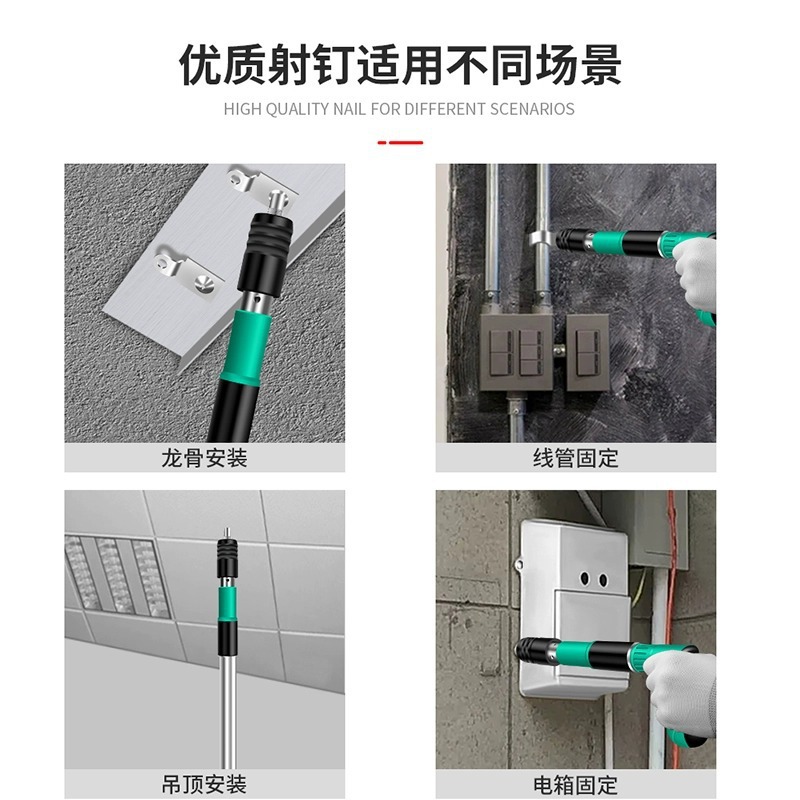 优质射钉适用不同场景

HIGH QUALITY NAIL FOR DIFFERENT SCENARIOS

龙骨安装

线管固定

吊顶安装

电箱固定