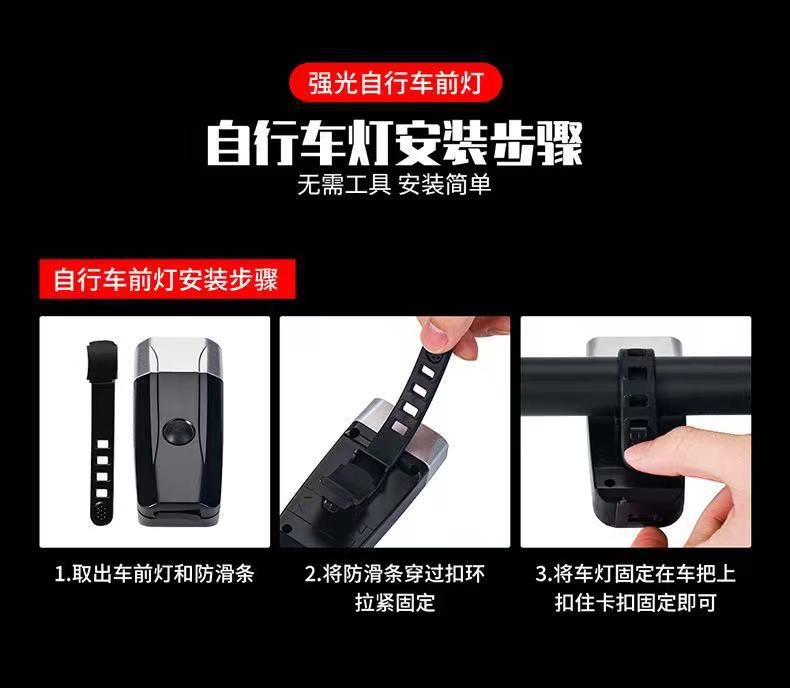 强光自行车前灯

自行车灯安装步骤

无需工具 安装简单

自行车前灯安装步骤

1.取出车前灯和防滑条

2.将防滑条穿过扣环拉紧固定

3.将车灯固定在车把上扣住卡扣固定即可