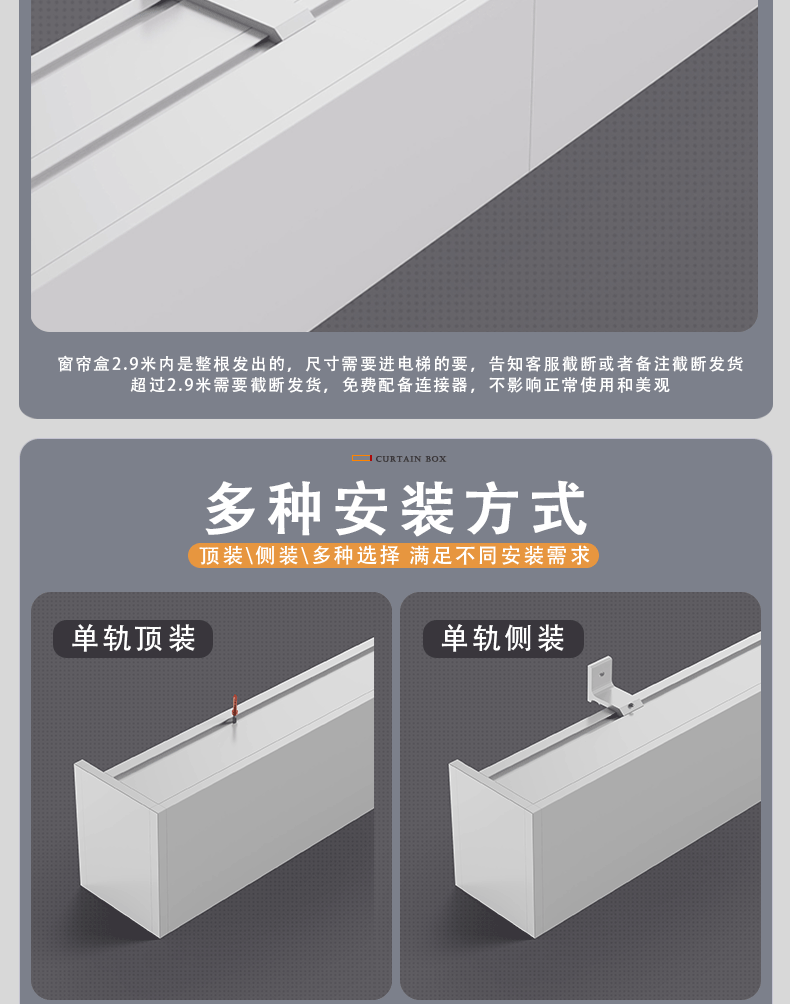 窗帘盒2.9米内是整根发出的，尺寸需要进电梯的要，告知客服截断或者备注截断发货
超过2.9米需要截断发货，免费配备连接器，不影响正常使用和美观

CURTAIN BOX

多种安装方式

顶装\侧装\多种选择 满足不同安装需求

单轨顶装

单轨侧装