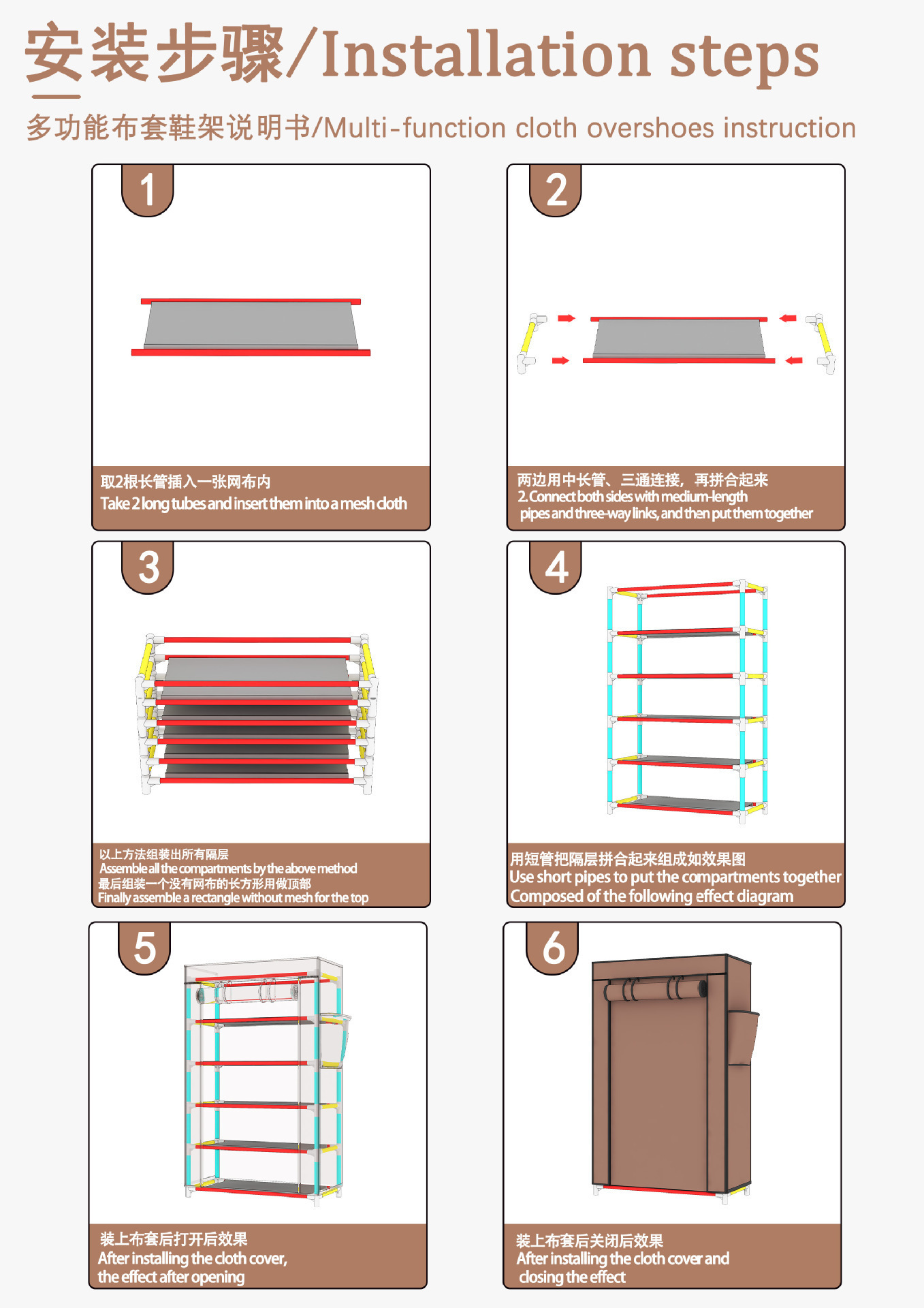 安装步骤/Installation steps

多功能布套鞋架说明书/Multi-function cloth overshoes instruction

1

取2根长管插入一张网布内
Take 2 long tubes and insert them into a mesh cloth

2

两边用中长管、三通连接，再拼合起来
2.Connect both sides with medium-length pipes and three-way links, and then put them together

3

以上方法组装出所有隔层
Assemble all the compartments by the above method
最后组装一个没有网布的长方形用做顶部
Finally assemble a rectangle without mesh for the top

4

用短管把隔层拼合起来组成如效果图
Use short pipes to put the compartments together
Composed of the following effect diagram

5

装上布套后打开后效果
After installing the cloth cover, the effect after opening

6

装上布套后关闭后效果
After installing the cloth cover and closing the effect