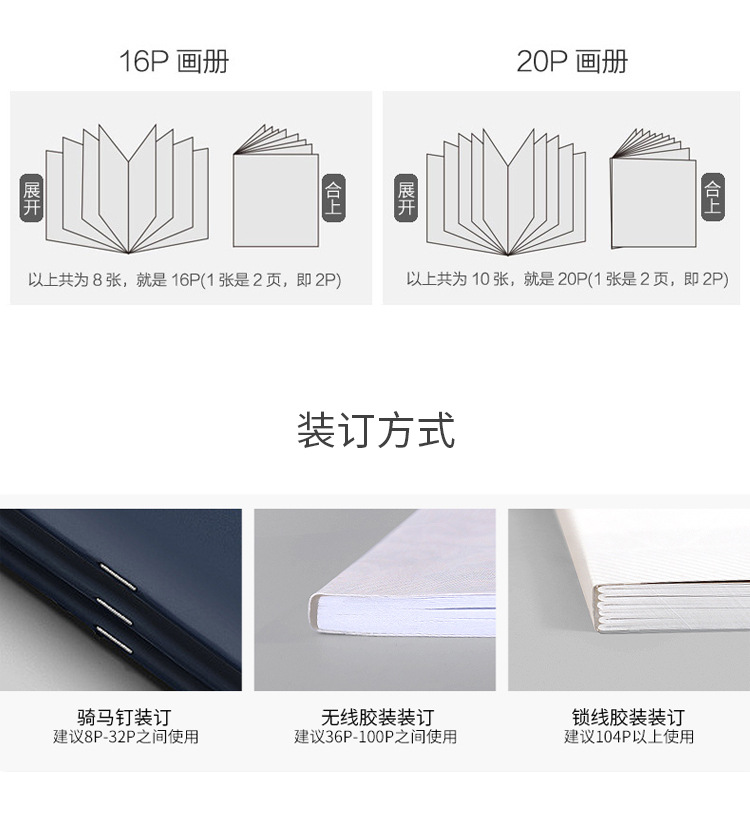 16P 画册

展开

合上

以上共为 8 张，就是 16P(1 张是 2 页，即 2P)

20P 画册

展开

合上

以上共为 10 张，就是 20P(1 张是 2 页，即 2P)

装订方式

骑马钉装订
建议8P-32P之间使用

无线胶装装订
建议36P-100P之间使用

锁线胶装装订
建议104P以上使用