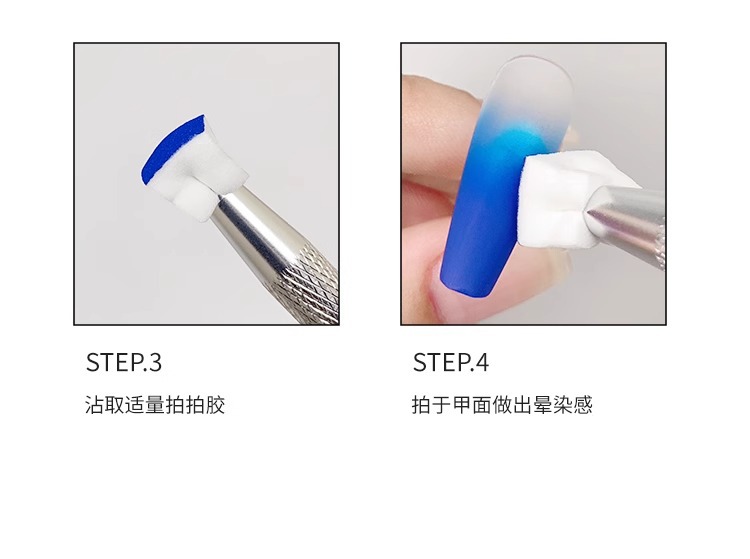 STEP.3

沾取适量拍拍胶

STEP.4

拍于甲面做出晕染感