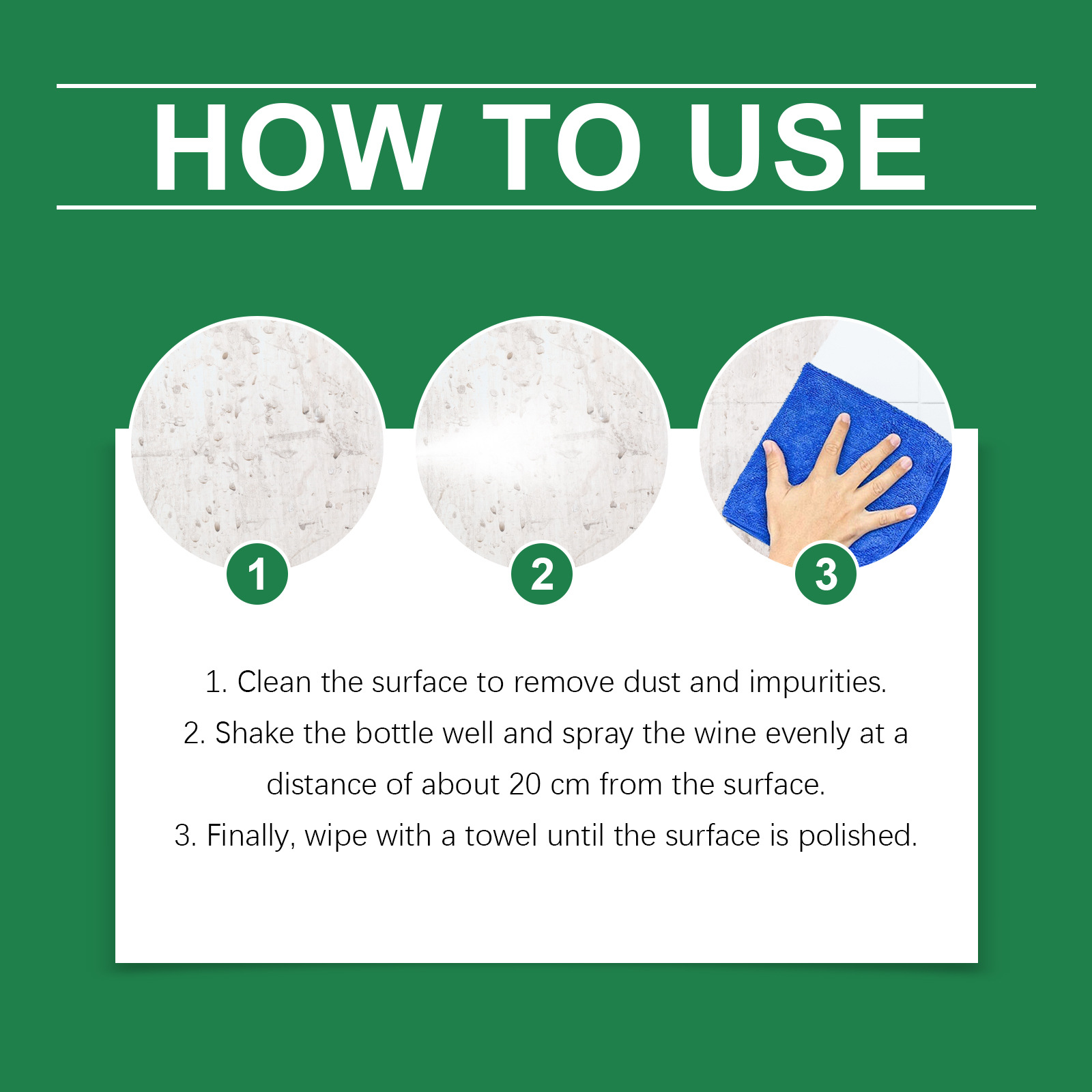 HOW TO USE

1

2

3

1. Clean the surface to remove dust and impurities.
2. Shake the bottle well and spray the wine evenly at a distance of about 20 cm from the surface.
3. Finally, wipe with a towel until the surface is polished.