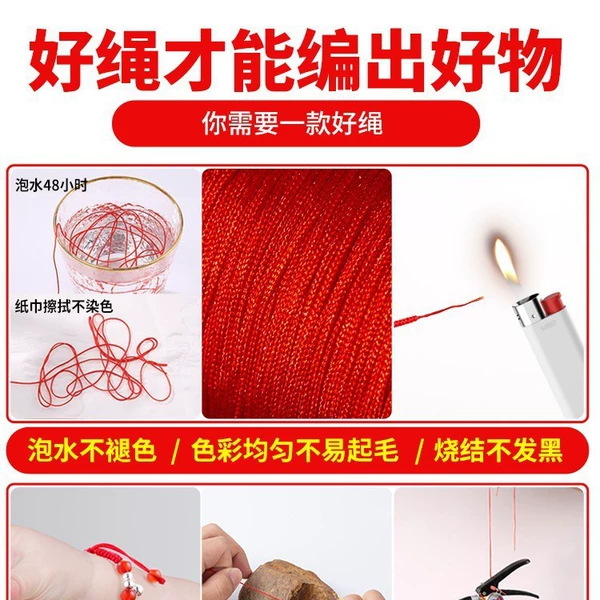 好绳才能编出好物

你需要一款好绳

泡水48小时

纸巾擦拭不染色

泡水不褪色 / 色彩均匀不易起毛 / 烧结不发黑