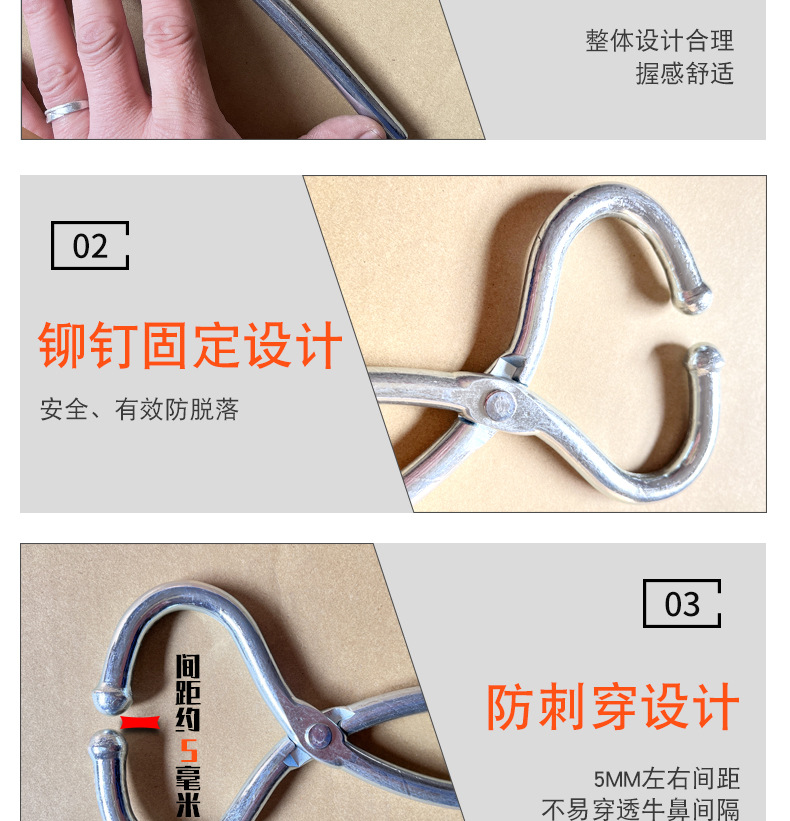 整体设计合理
握感舒适

02

铆钉固定设计

安全、有效防脱落

间距约5毫米

03

防刺穿设计

5MM左右间距
不易穿透牛鼻间隔