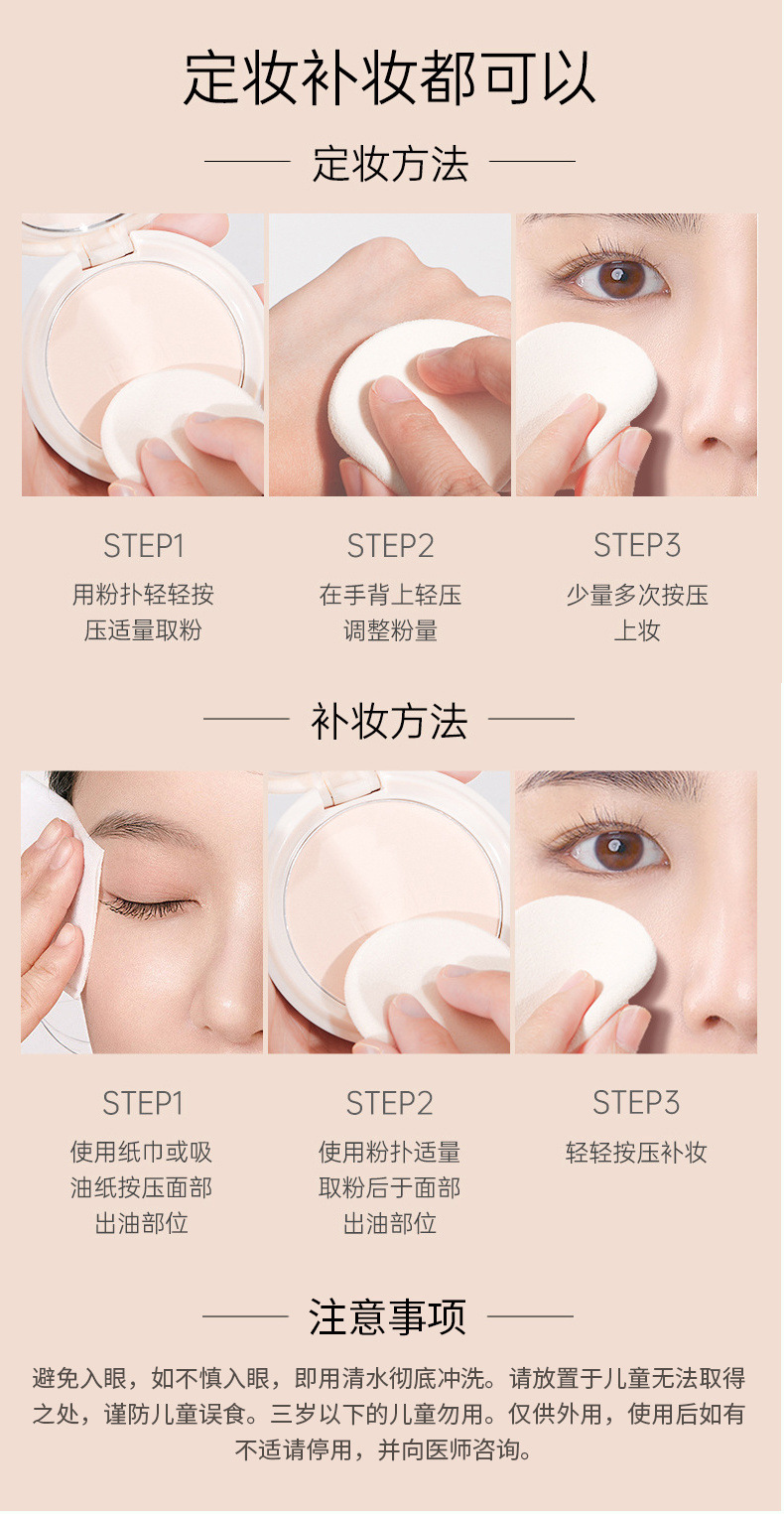 定妆补妆都可以

定妆方法

STEP1
用粉扑轻轻按压适量取粉

STEP2
在手背上轻压调整粉量

STEP3
少量多次按压上妆

补妆方法

STEP1
使用纸巾或吸油纸按压面部出油部位

STEP2
使用粉扑适量取粉后于面部出油部位

STEP3
轻轻按压补妆

注意事项

避免入眼，如不慎入眼，即用清水彻底冲洗。请放置于儿童无法取得之处，谨防儿童误食。三岁以下的儿童勿用。仅供外用，使用后如有不适请停用，并向医师咨询。