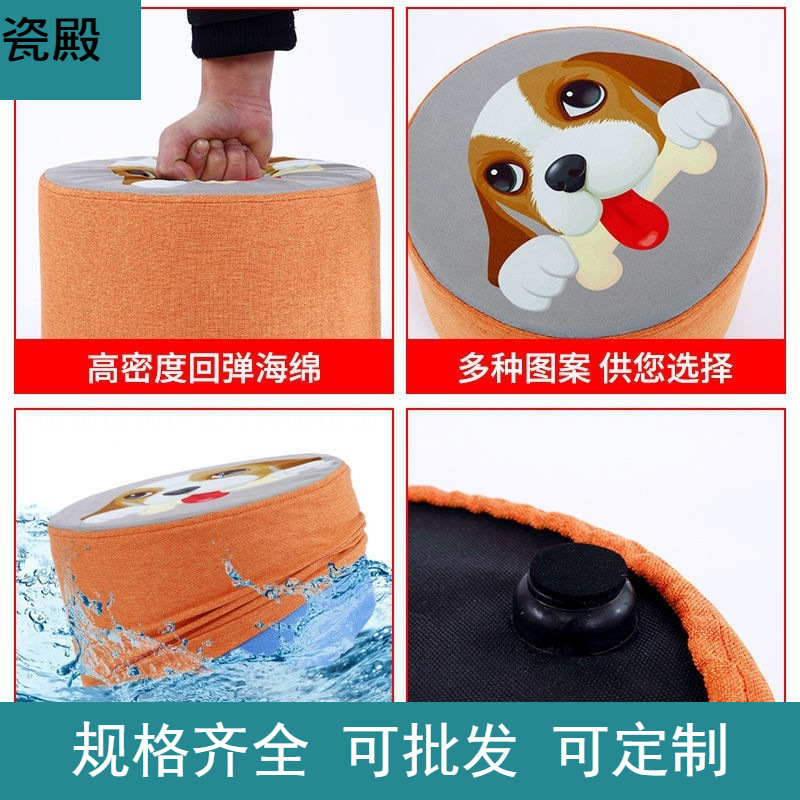 瓷殿

高密度回弹海绵

多种图案 供您选择

规格齐全 可批发 可定制