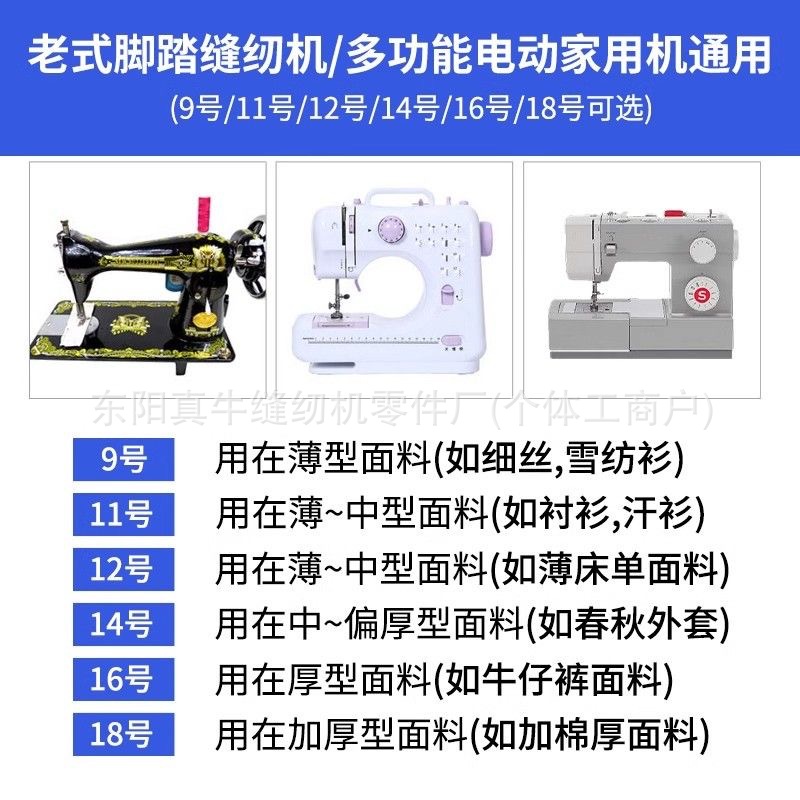 老式脚踏缝纫机/多功能电动家用机通用
(9号/11号/12号/14号/16号/18号可选)

S

东阳真牛缝纫机零件厂(个体工商户)

| 9号 | 用在薄型面料(如细丝,雪纺衫) |
|---|---|
| 11号 | 用在薄~中型面料(如衬衫,汗衫) |
| 12号 | 用在薄~中型面料(如薄床单面料) |
| 14号 | 用在中~偏厚型面料(如春秋外套) |
| 16号 | 用在厚型面料(如牛仔裤面料) |
| 18号 | 用在加厚型面料(如加棉厚面料) |