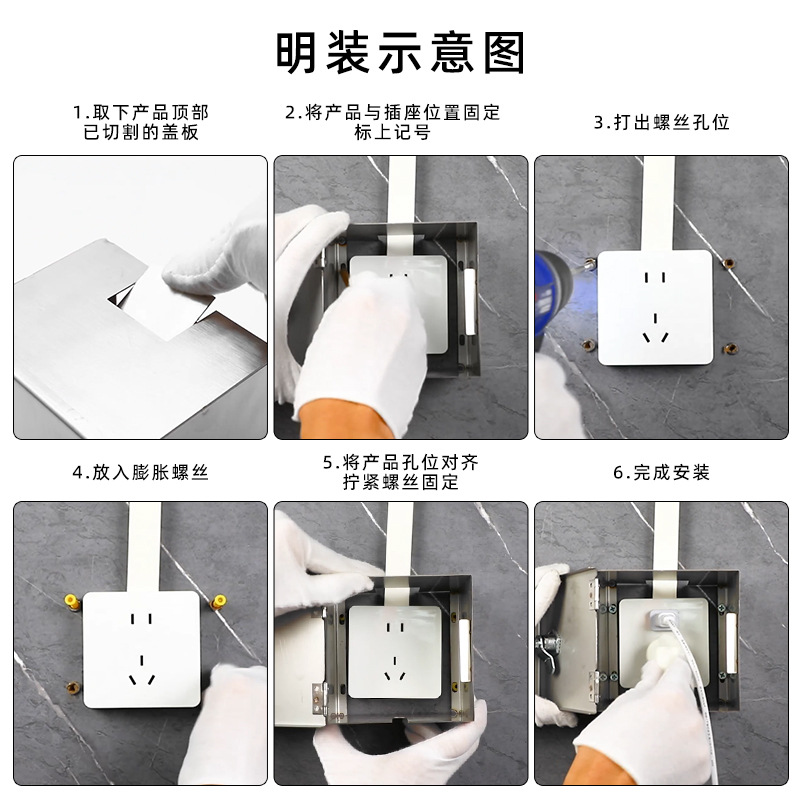 明装示意图

1.取下产品顶部已切割的盖板

2.将产品与插座位置固定标上记号

3.打出螺丝孔位

4.放入膨胀螺丝

5.将产品孔位对齐拧紧螺丝固定

6.完成安装