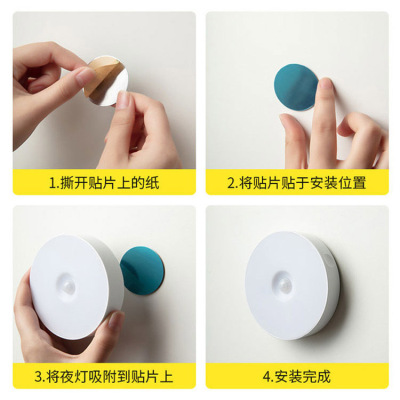 1.撕开贴片上的纸

2.将贴片贴于安装位置

3.将夜灯吸附到贴片上

4.安装完成